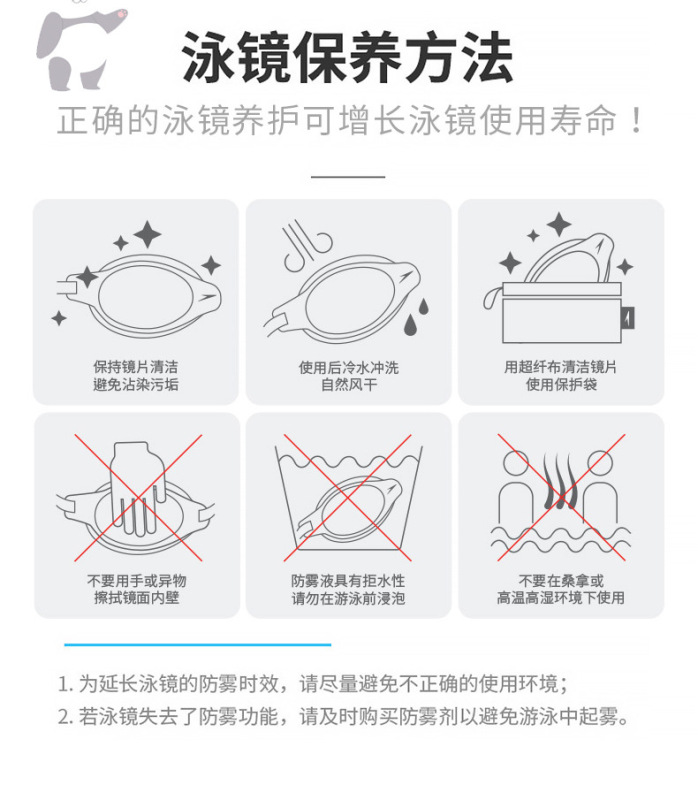 泳镜保养方法

正确的泳镜养护可增长泳镜使用寿命！

保持镜片清洁
避免沾染污垢

使用后冷水冲洗
自然风干

用超纤布清洁镜片
使用保护袋

不要用手或异物
擦拭镜面内壁

防雾液具有拒水性
请勿在游泳前浸泡

不要在桑拿或
高温高湿环境下使用

1. 为延长泳镜的防雾时效，请尽量避免不正确的使用环境；
2. 若泳镜失去了防雾功能，请及时购买防雾剂以避免游泳中起雾。