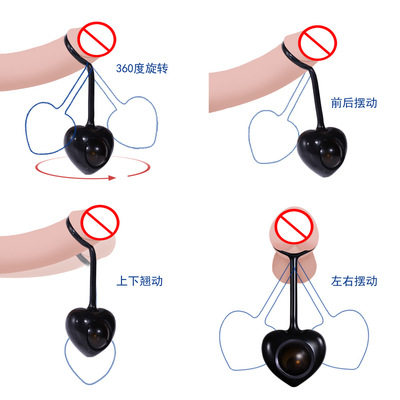 360度旋转

前后摆动

上下翘动

左右摆动