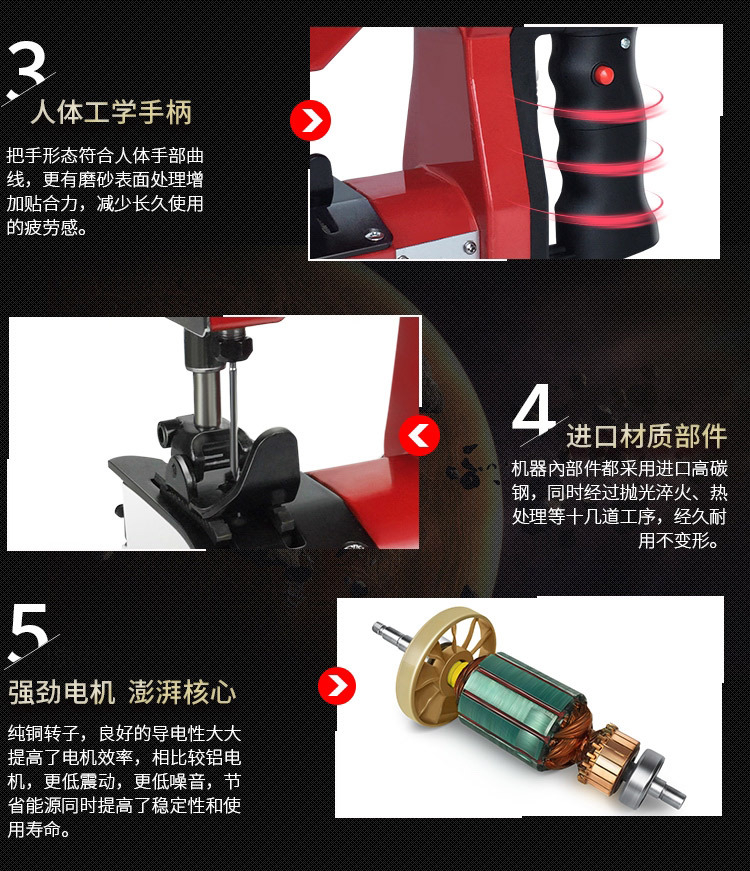 3
人体工学手柄

把手形态符合人体手部曲线，更有磨砂表面处理增加贴合力，减少长久使用的疲劳感。

4
进口材质部件

机器内部件都采用进口高碳钢，同时经过抛光淬火、热处理等十几道工序，经久耐用不变形。

5
强劲电机 澎湃核心

纯铜转子，良好的导电性大大提高了电机效率，相比较铝电机，更低震动，更低噪音，节省能源同时提高了稳定性和使用寿命。