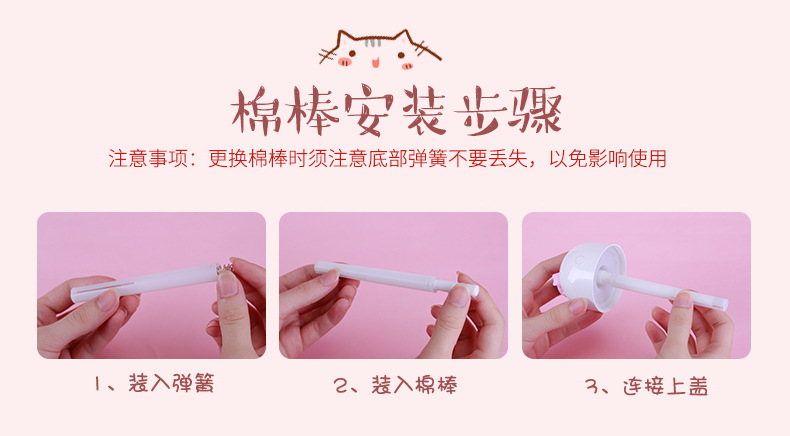 棉棒安装步骤

注意事项：更换棉棒时须注意底部弹簧不要丢失，以免影响使用

1、装入弹簧

2、装入棉棒

3、连接上盖