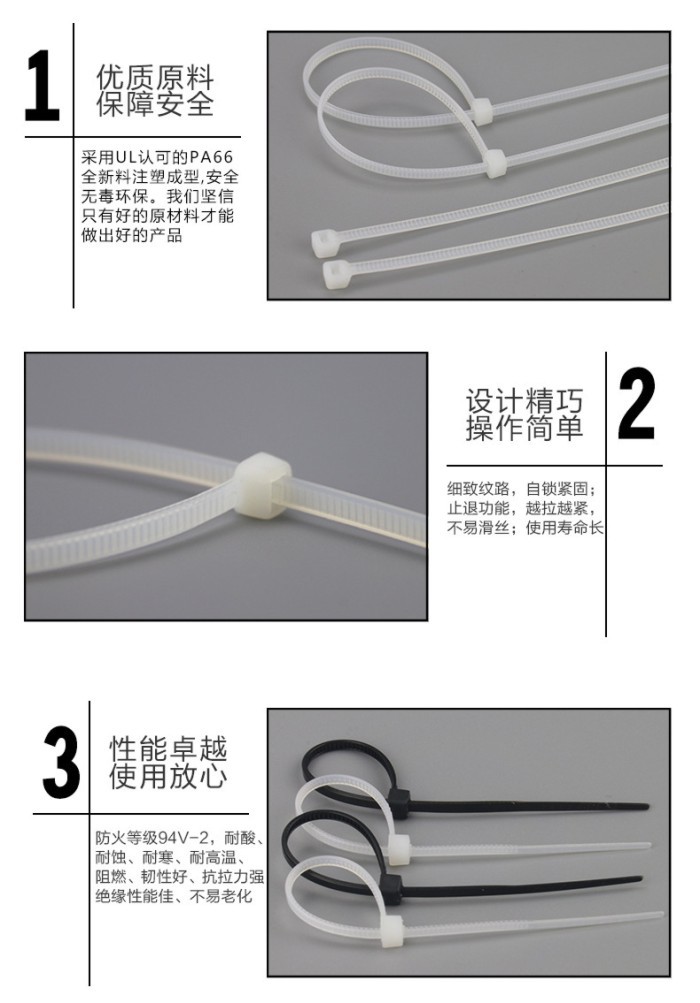 1

优质原料
保障安全

采用UL认可的PA66全新料注塑成型,安全无毒环保。我们坚信只有好的原材料才能做出好的产品

设计精巧
操作简单

2

细致纹路，自锁紧固；止退功能，越拉越紧，不易滑丝；使用寿命长

3

性能卓越
使用放心

防火等级94V-2，耐酸、耐蚀、耐寒、耐高温、阻燃、韧性好、抗拉力强绝缘性能佳、不易老化