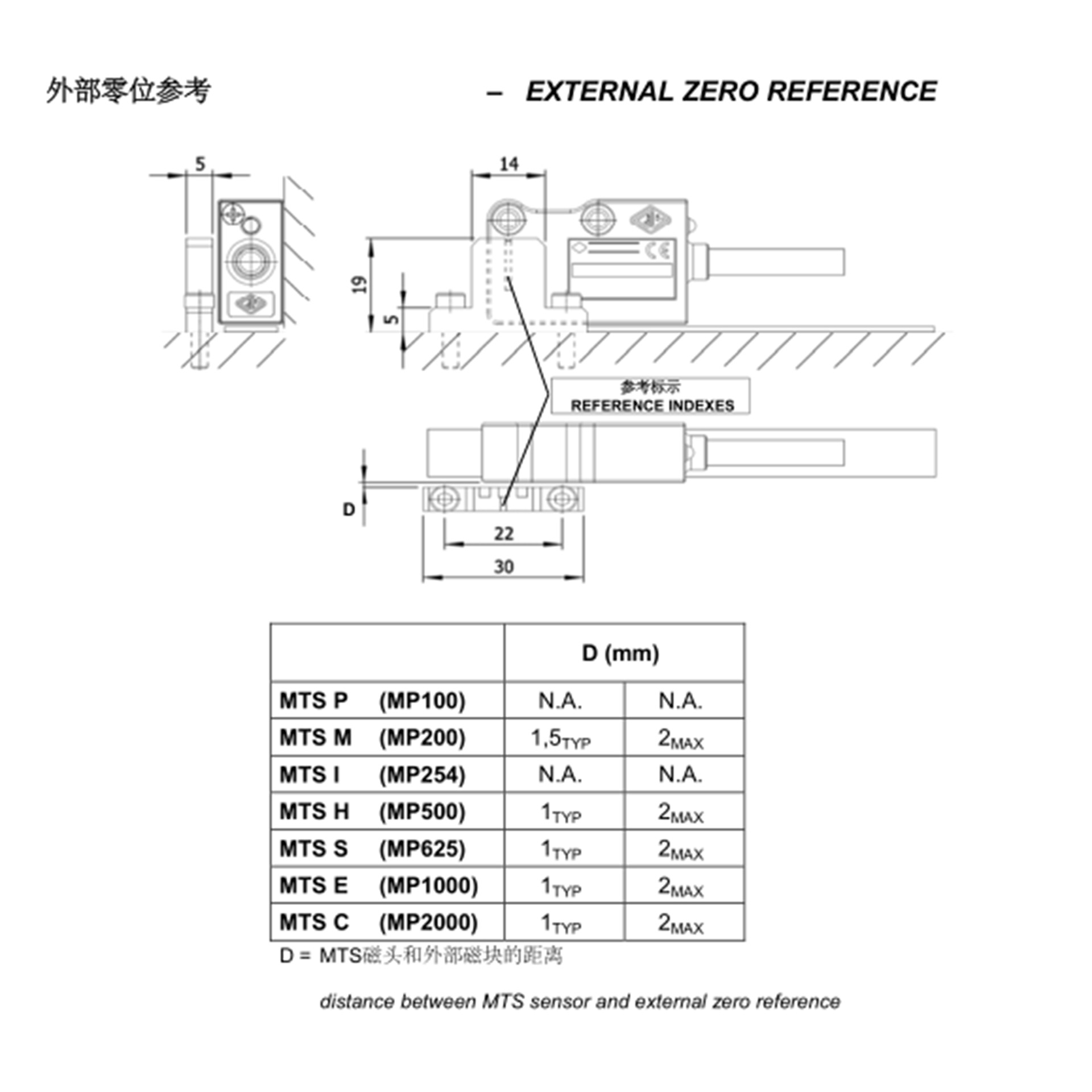 外部零位参考 – EXTERNAL ZERO REFERENCE

5

14

19

5

参考标示
REFERENCE INDEXES

D

22

30

| | D (mm) | |
|---|---|---|
| MTS P (MP100) | N.A. | N.A. |
| MTS M (MP200) | $1,5_{TYP}$ | $2_{MAX}$ |
| MTS I (MP254) | N.A. | N.A. |
| MTS H (MP500) | $1_{TYP}$ | $2_{MAX}$ |
| MTS S (MP625) | $1_{TYP}$ | $2_{MAX}$ |
| MTS E (MP1000) | $1_{TYP}$ | $2_{MAX}$ |
| MTS C (MP2000) | $1_{TYP}$ | $2_{MAX}$ |

D = MTS磁头和外部磁块的距离

distance between MTS sensor and external zero reference