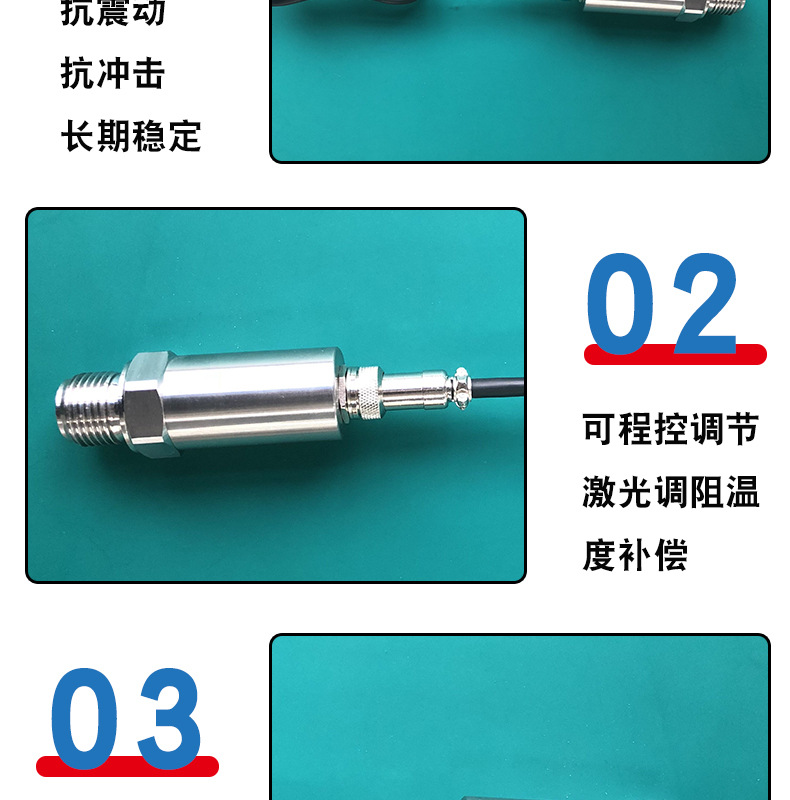 抗震动

抗冲击

长期稳定

02

可程控调节

激光调阻温

度补偿

03