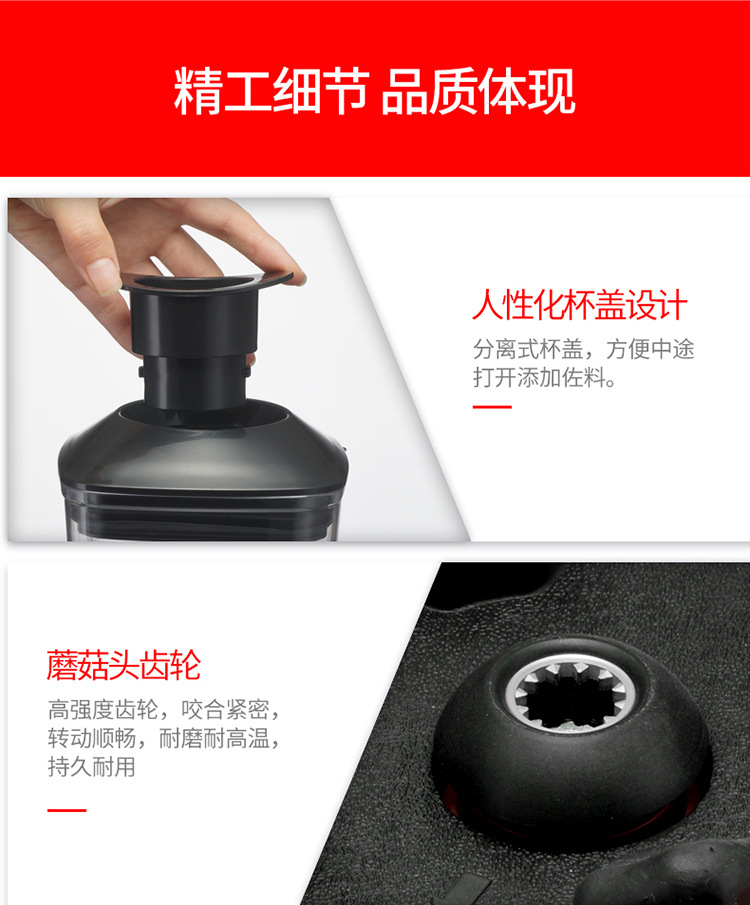 精工细节 品质体现

人性化杯盖设计

分离式杯盖，方便中途打开添加佐料。

蘑菇头齿轮

高强度齿轮，咬合紧密，转动顺畅，耐磨耐高温，持久耐用