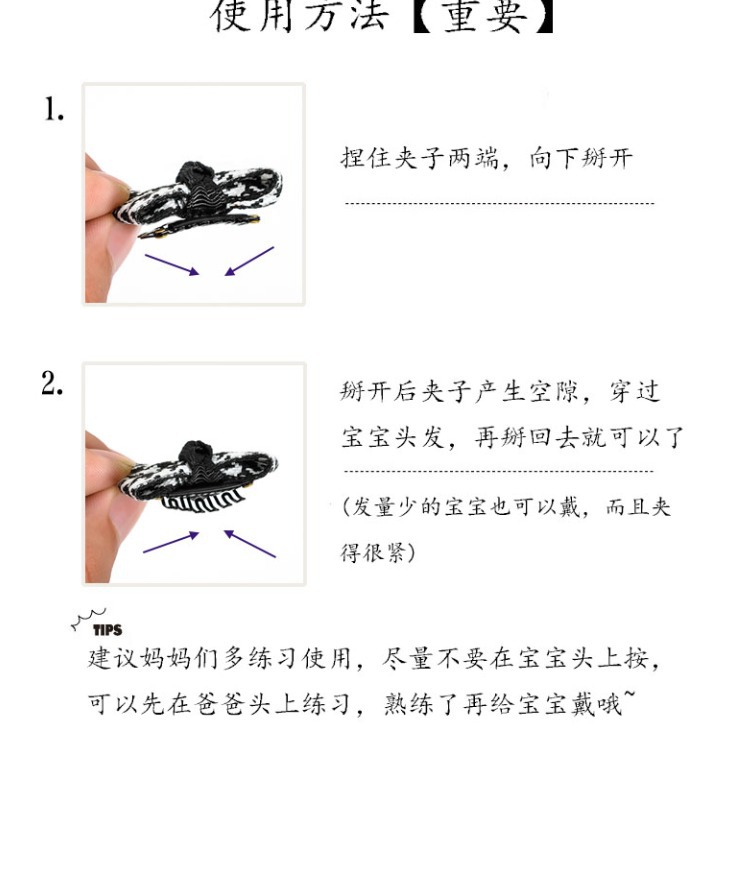 使用方法【重要】

1.

捏住夹子两端，向下掰开

2.

掰开后夹子产生空隙，穿过宝宝头发，再掰回去就可以了

（发量少的宝宝也可以戴，而且夹得很紧）

TIPS

建议妈妈们多练习使用，尽量不要在宝宝头上按，可以先在爸爸头上练习，熟练了再给宝宝戴哦~