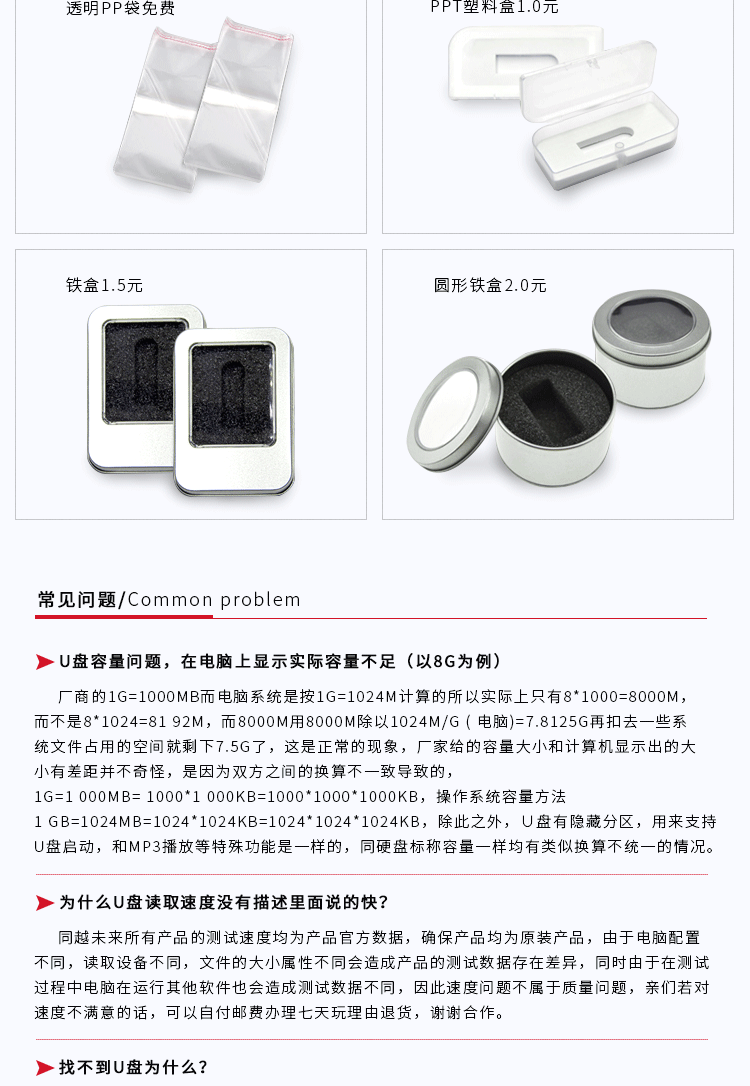 透明PP袋免费

PPT塑料盒1.0元

铁盒1.5元

圆形铁盒2.0元

常见问题/Common problem

U盘容量问题，在电脑上显示实际容量不足（以8G为例）

厂商的1G=1000MB而电脑系统是按1G=1024M计算的所以实际上只有8*1000=8000M，而不是8*1024=81 92M，而8000M用8000M除以1024M/G（电脑)=7.8125G再扣去一些系统文件占用的空间就剩下7.5G了，这是正常的现象，厂家给的容量大小和计算机显示出的大小有差距并不奇怪，是因为双方之间的换算不一致导致的，
1G=1 000MB= 1000*1 000KB=1000*1000*1000KB，操作系统容量方法
1 GB=1024MB=1024*1024KB=1024*1024*1024KB，除此之外，U盘有隐藏分区，用来支持U盘启动，和MP3播放等特殊功能是一样的，同硬盘标称容量一样均有类似换算不统一的情况。

为什么U盘读取速度没有描述里面说的快？

同越未来所有产品的测试速度均为产品官方数据，确保产品均为原装产品，由于电脑配置不同，读取设备不同，文件的大小属性不同会造成产品的测试数据存在差异，同时由于在测试过程中电脑在运行其他软件也会造成测试数据不同，因此速度问题不属于质量问题，亲们若对速度不满意的话，可以自付邮费办理七天玩理由退货，谢谢合作。

找不到U盘为什么？