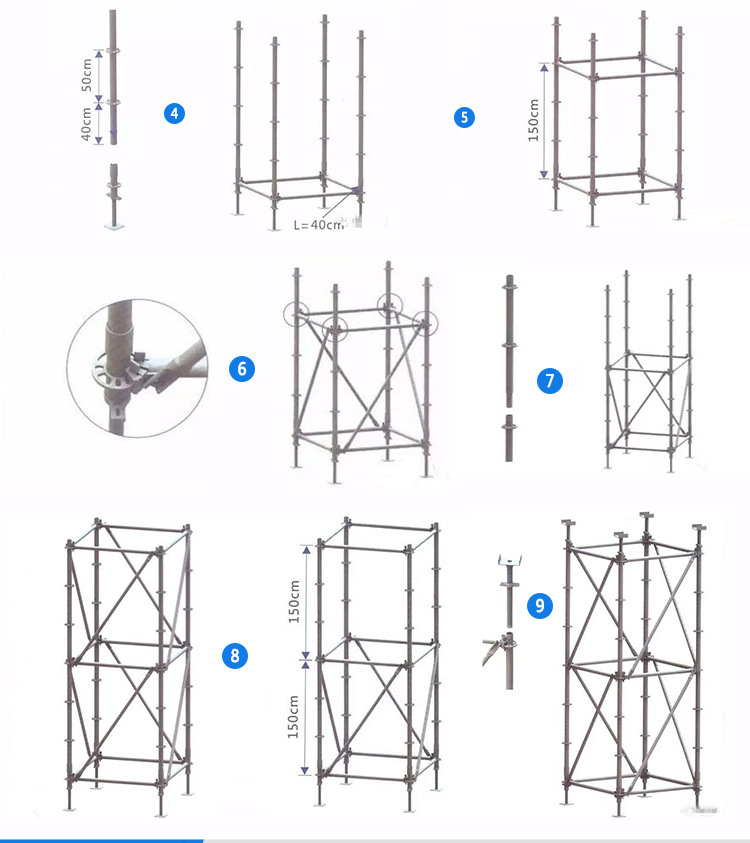 50cm
40cm
4
L=40cm
5
150cm
6
7
8
150cm
150cm
9