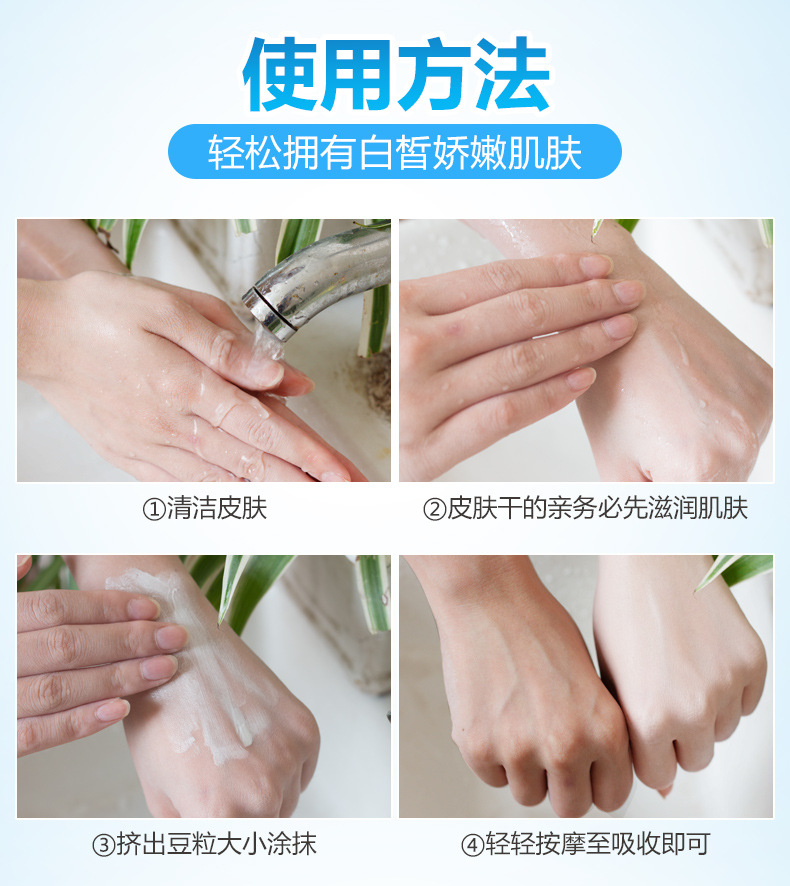 使用方法

轻松拥有白皙娇嫩肌肤

①清洁皮肤

②皮肤干的亲务必先滋润肌肤

③挤出豆粒大小涂抹

④轻轻按摩至吸收即可