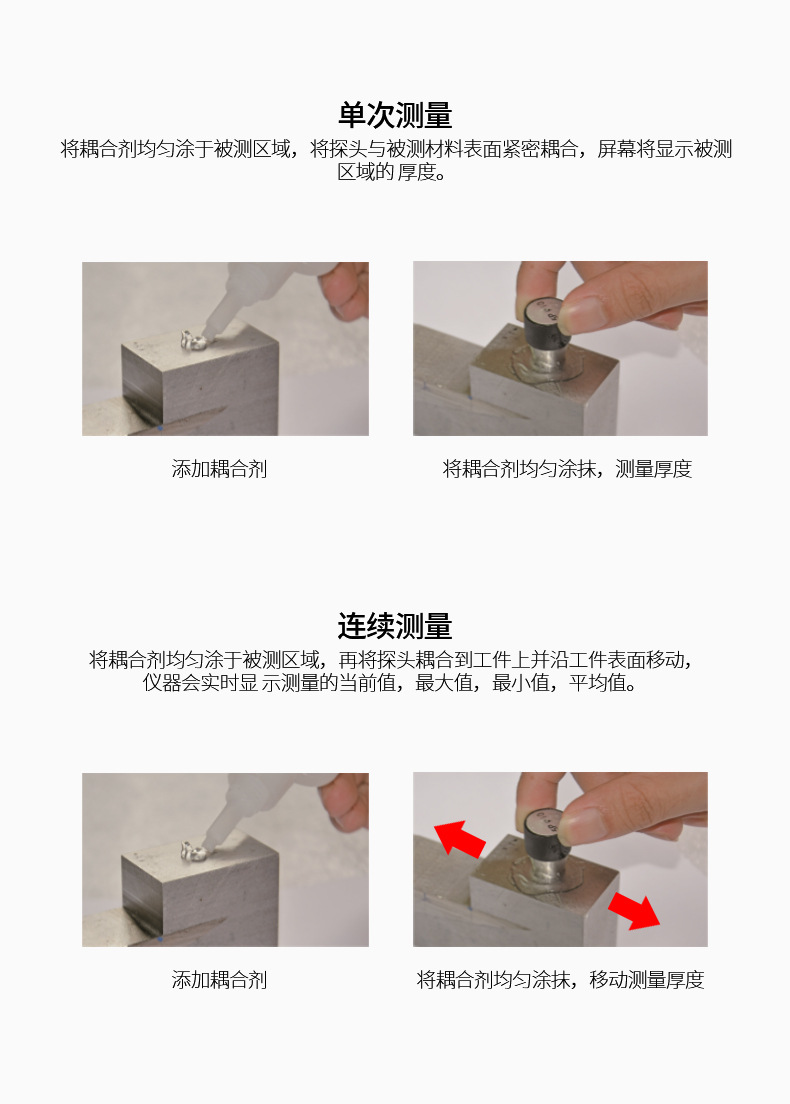 单次测量

将耦合剂均匀涂于被测区域，将探头与被测材料表面紧密耦合，屏幕将显示被测区域的 厚度。

添加耦合剂

将耦合剂均匀涂抹，测量厚度

连续测量

将耦合剂均匀涂于被测区域，再将探头耦合到工件上并沿工件表面移动，仪器会实时显 示测量的当前值，最大值，最小值，平均值。

添加耦合剂

将耦合剂均匀涂抹，移动测量厚度