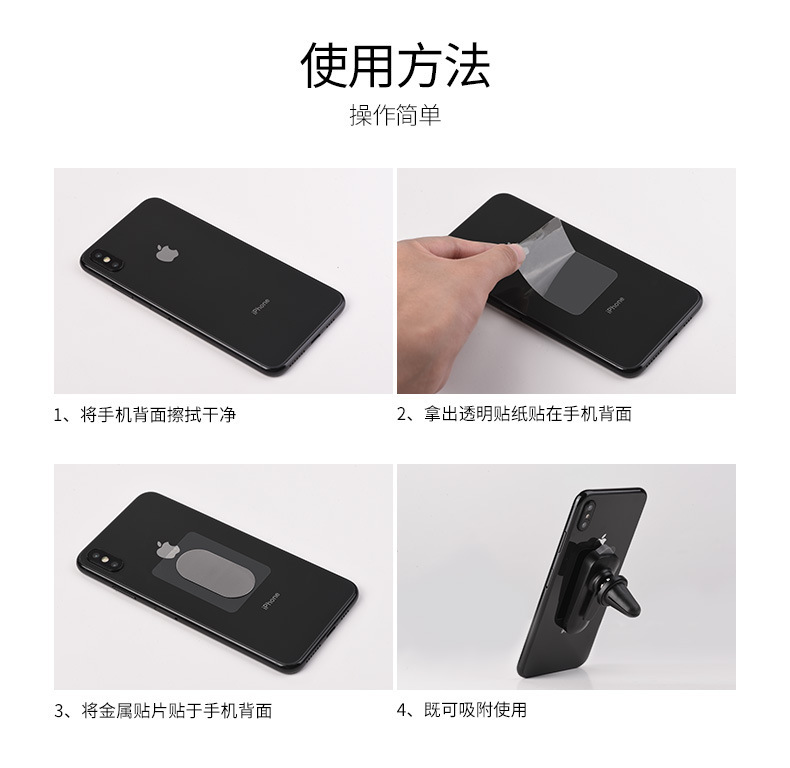 使用方法
操作简单

iPhone

1、将手机背面擦拭干净

iPhone

2、拿出透明贴纸贴在手机背面

iPhone

3、将金属贴片贴于手机背面

4、既可吸附使用