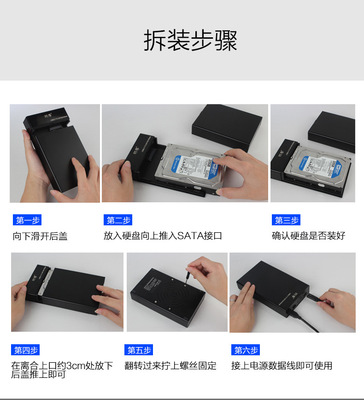 拆装步骤

第一步
向下滑开后盖

第二步
放入硬盘向上推入SATA接口

第三步
确认硬盘是否装好

第四步
在离合上口约3cm处放下后盖推上即可

第五步
翻转过来拧上螺丝固定

第六步
接上电源数据线即可使用