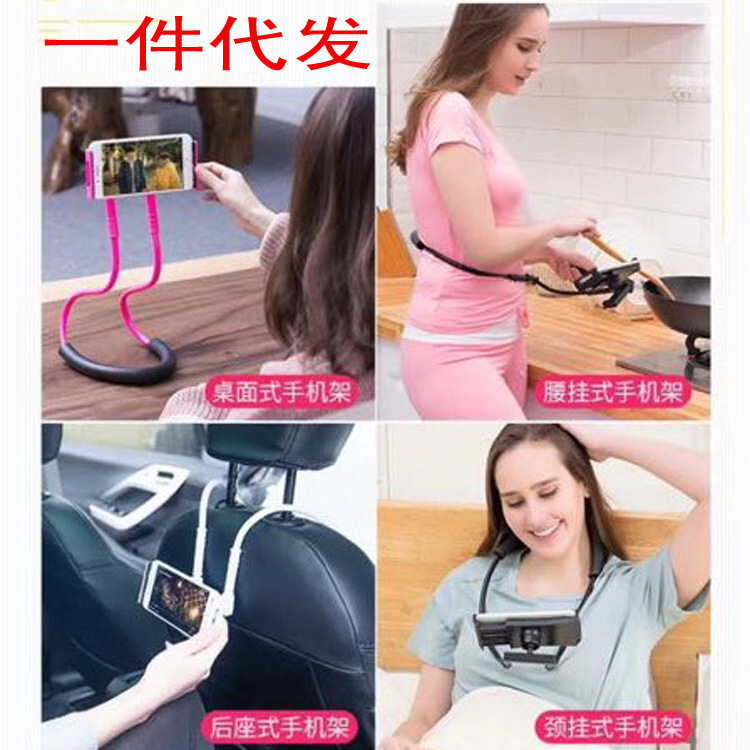 一件代发

桌面式手机架

腰挂式手机架

后座式手机架

颈挂式手机架