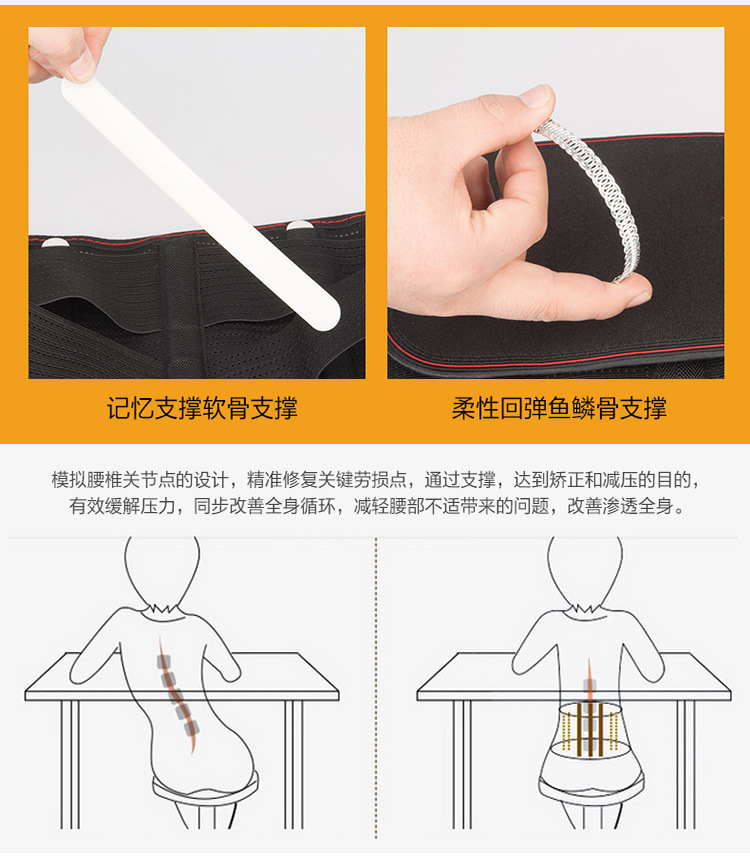 记忆支撑软骨支撑

柔性回弹鱼鳞骨支撑

模拟腰椎关节点的设计，精准修复关键劳损点，通过支撑，达到矫正和减压的目的，有效缓解压力，同步改善全身循环，减轻腰部不适带来的问题，改善渗透全身。