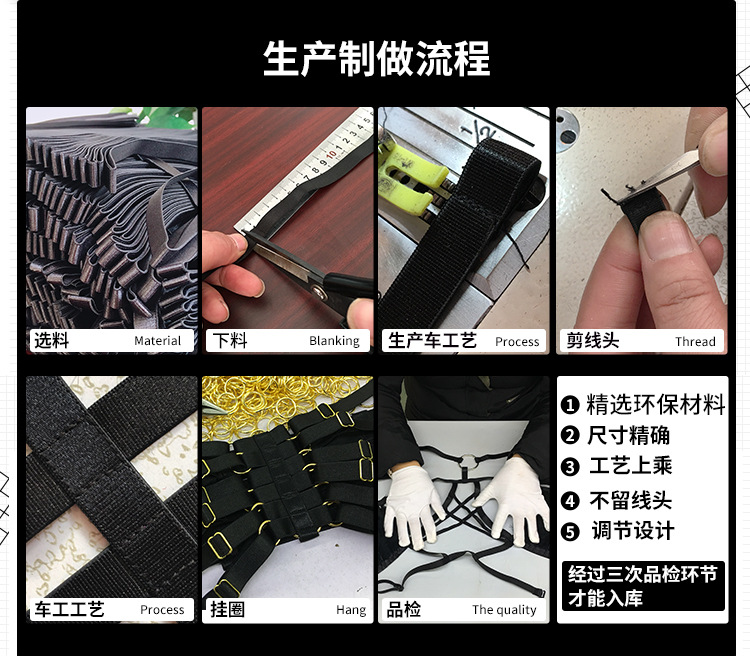 生产制做流程

选料 Material

下料 Blanking

生产车工艺 Process

剪线头 Thread

车工工艺 Process

挂圈 Hang

品检 The quality

❶ 精选环保材料
❷ 尺寸精确
❸ 工艺上乘
❹ 不留线头
❺ 调节设计

经过三次品检环节才能入库