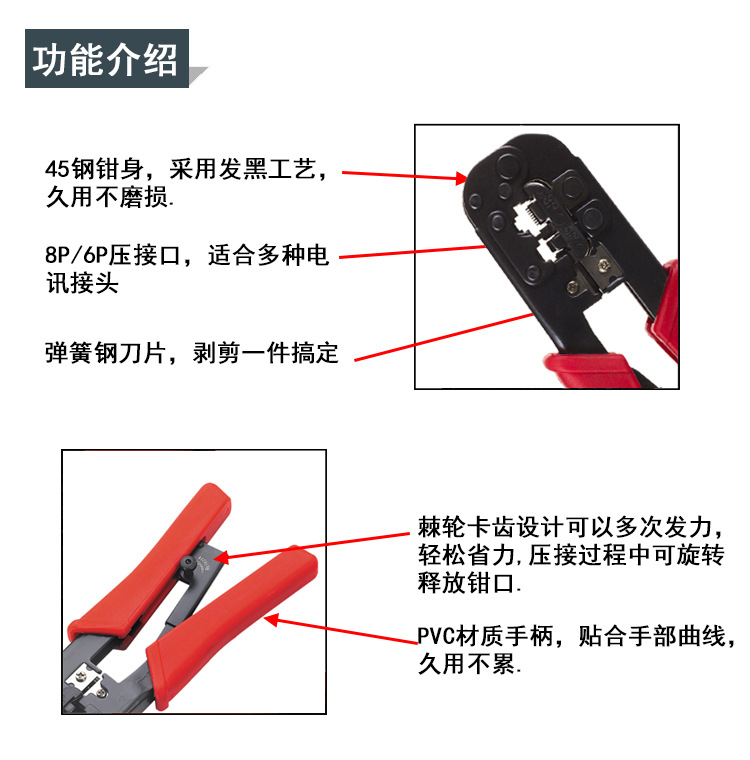 功能介绍

45钢钳身，采用发黑工艺，久用不磨损.

8P/6P压接口，适合多种电讯接头

弹簧钢刀片，剥剪一件搞定

棘轮卡齿设计可以多次发力，轻松省力,压接过程中可旋转释放钳口.

PVC材质手柄，贴合手部曲线，久用不累.