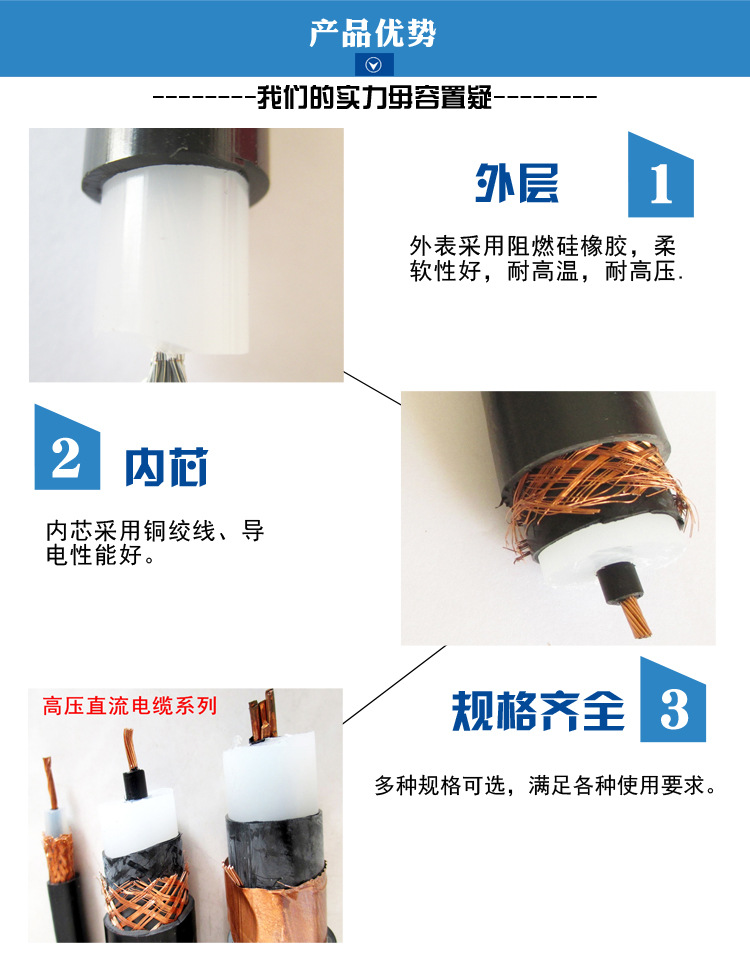 产品优势

--------我们的实力毋容置疑--------

外层 1

外表采用阻燃硅橡胶，柔软性好，耐高温，耐高压.

2 内芯

内芯采用铜绞线、导电性能好。

高压直流电缆系列

规格齐全 3

多种规格可选，满足各种使用要求。