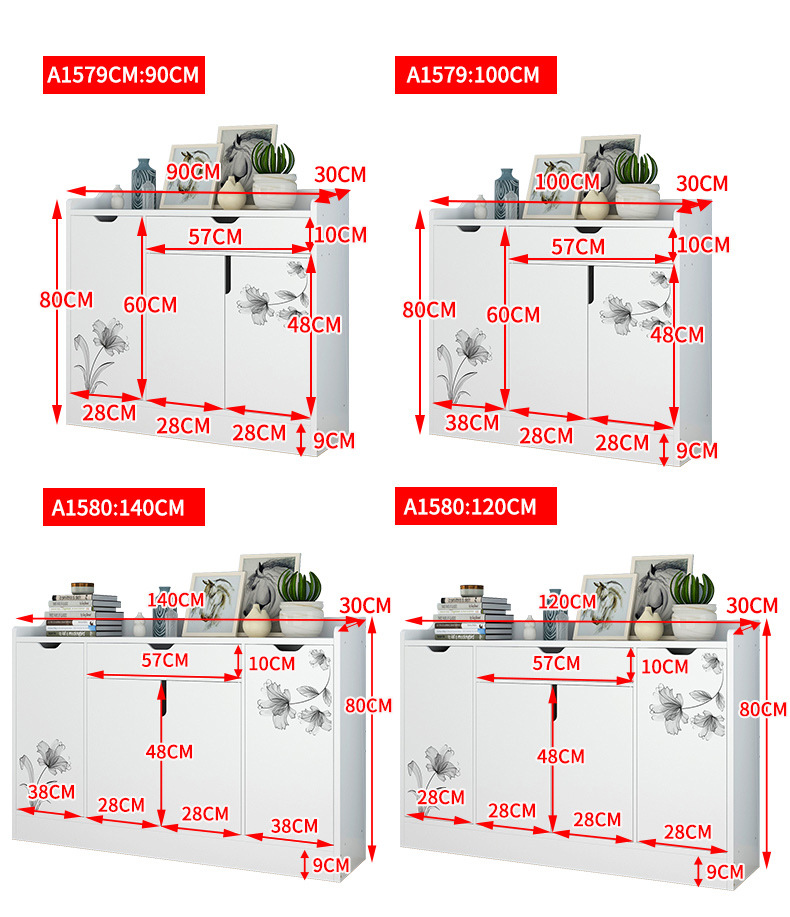 A1579CM:90CM

90CM
30CM
57CM
10CM
80CM
60CM
48CM
28CM
28CM
28CM
9CM

A1579:100CM

100CM
30CM
57CM
10CM
80CM
60CM
48CM
38CM
28CM
28CM
9CM

A1580:140CM

140CM
30CM
57CM
10CM
80CM
48CM
38CM
28CM
28CM
38CM
9CM

A1580:120CM

120CM
30CM
57CM
10CM
80CM
48CM
28CM
28CM
28CM
28CM
9CM