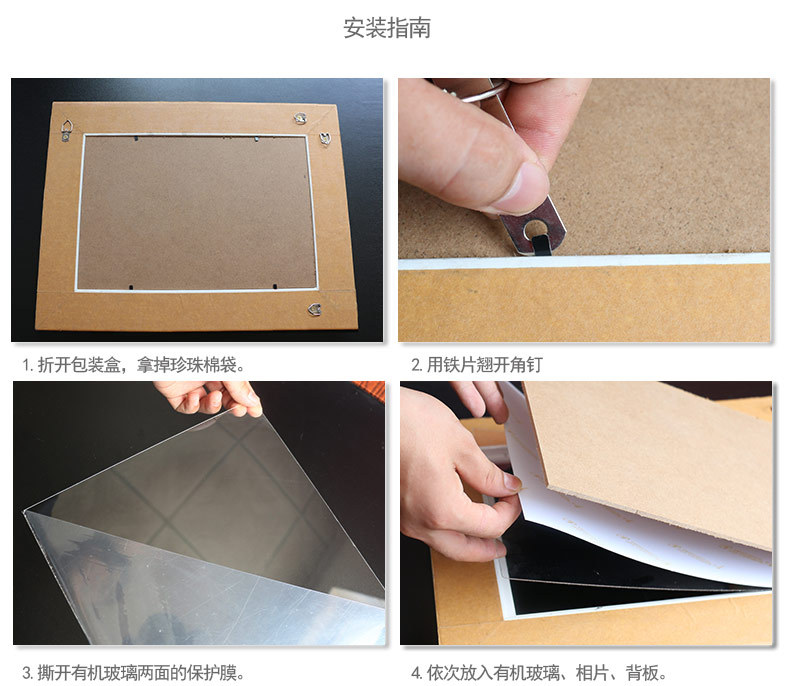 安装指南

1. 折开包装盒，拿掉珍珠棉袋。

2. 用铁片翘开角钉

3. 撕开有机玻璃两面的保护膜。

4. 依次放入有机玻璃、相片、背板。