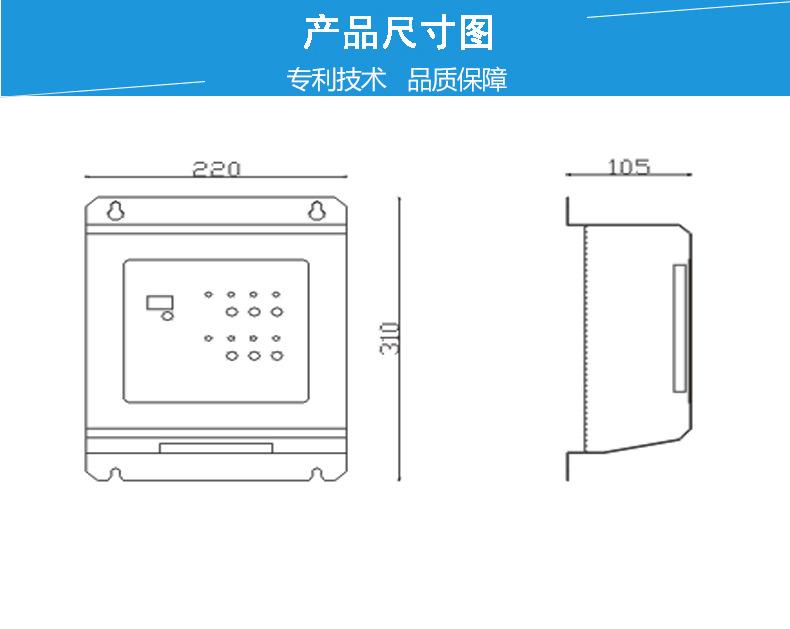 产品尺寸图

专利技术 品质保障

220

310

105