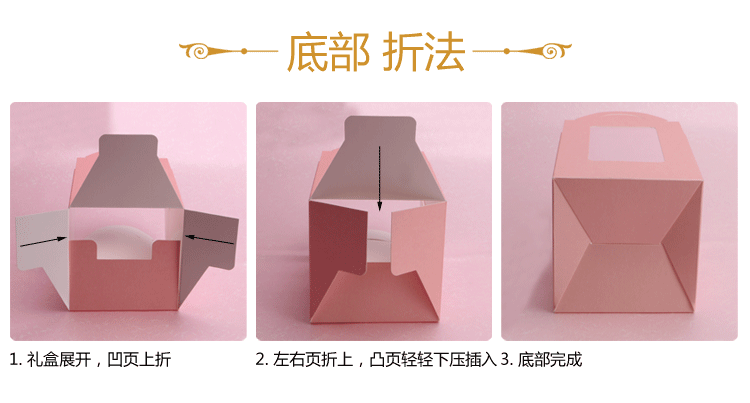 底部 折法

1. 礼盒展开，凹页上折

2. 左右页折上，凸页轻轻下压插入

3. 底部完成