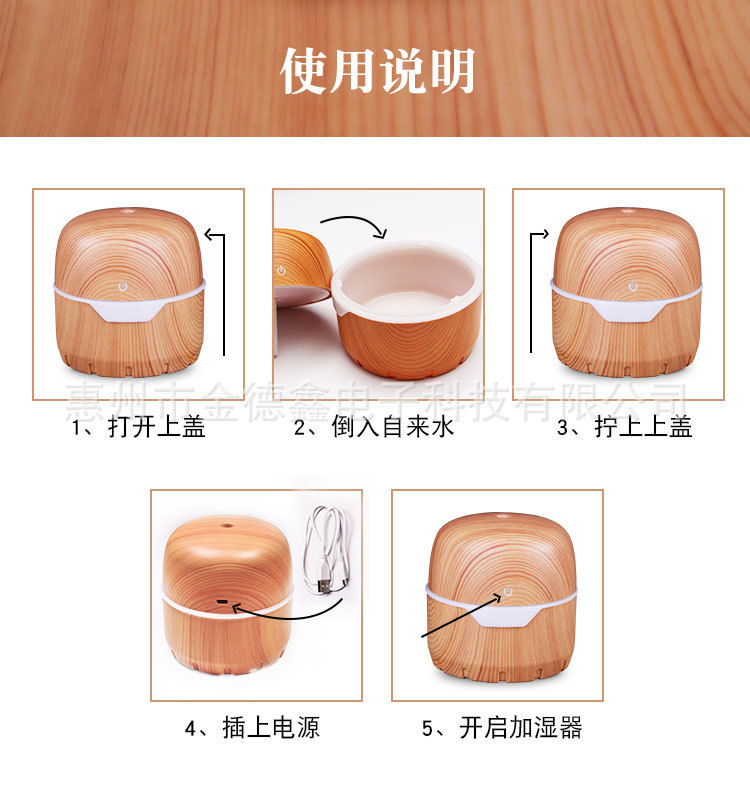 使用说明

惠州市金德鑫电子科技有限公司

1、打开上盖

2、倒入自来水

3、拧上上盖

4、插上电源

5、开启加湿器