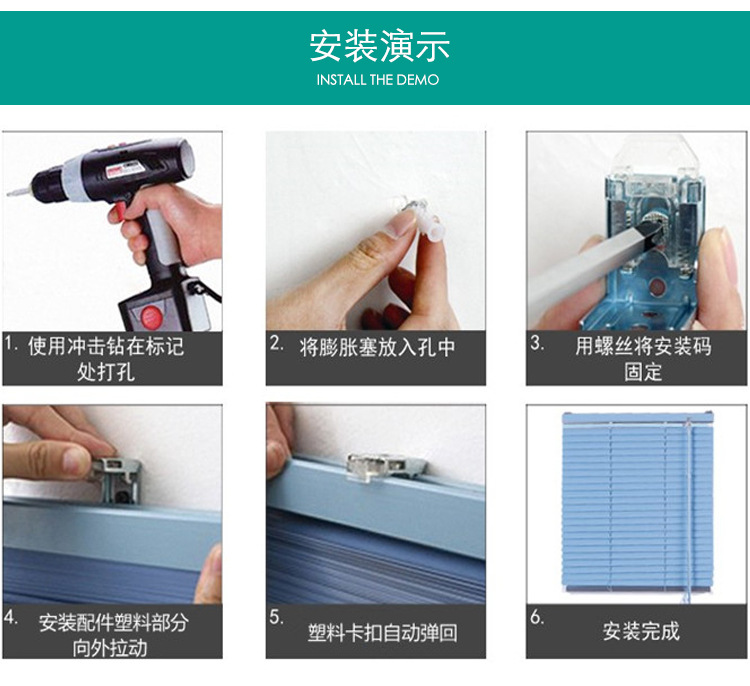 安装演示
INSTALL THE DEMO

1. 使用冲击钻在标记处打孔

2. 将膨胀塞放入孔中

3. 用螺丝将安装码固定

4. 安装配件塑料部分向外拉动

5. 塑料卡扣自动弹回

6. 安装完成