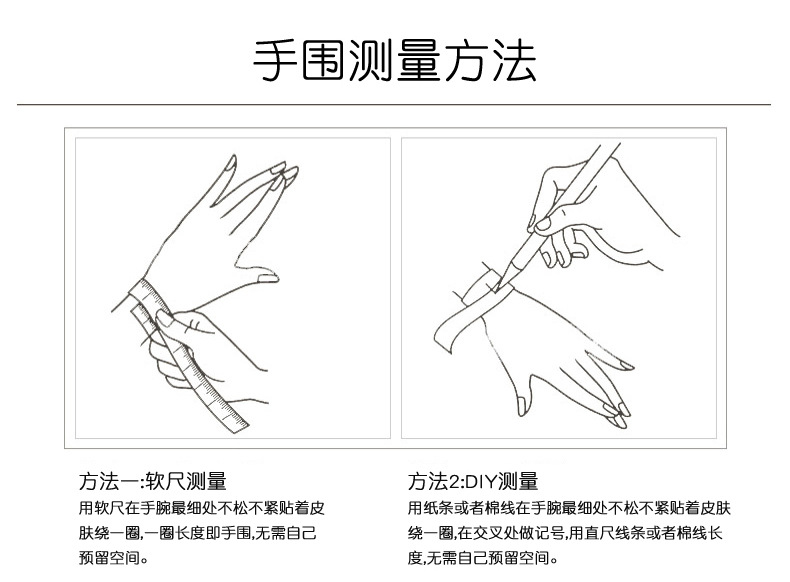 手围测量方法

方法一:软尺测量
用软尺在手腕最细处不松不紧贴着皮肤绕一圈,一圈长度即手围,无需自己预留空间。

方法2:DIY测量
用纸条或者棉线在手腕最细处不松不紧贴着皮肤绕一圈,在交叉处做记号,用直尺线条或者棉线长度,无需自己预留空间。