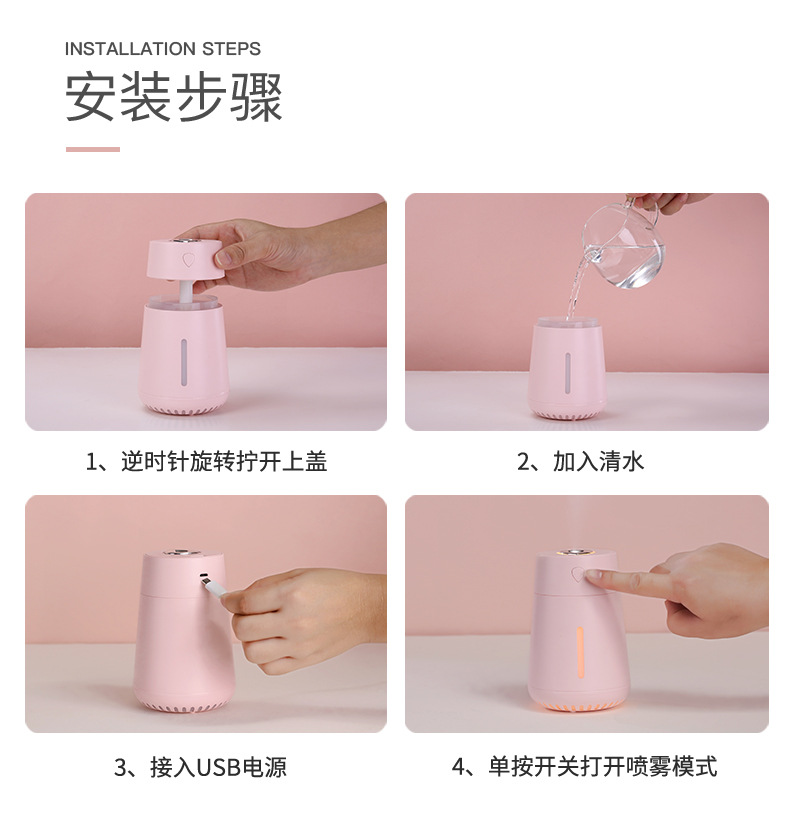 INSTALLATION STEPS
安装步骤

1、逆时针旋转拧开上盖

2、加入清水

3、接入USB电源

4、单按开关打开喷雾模式