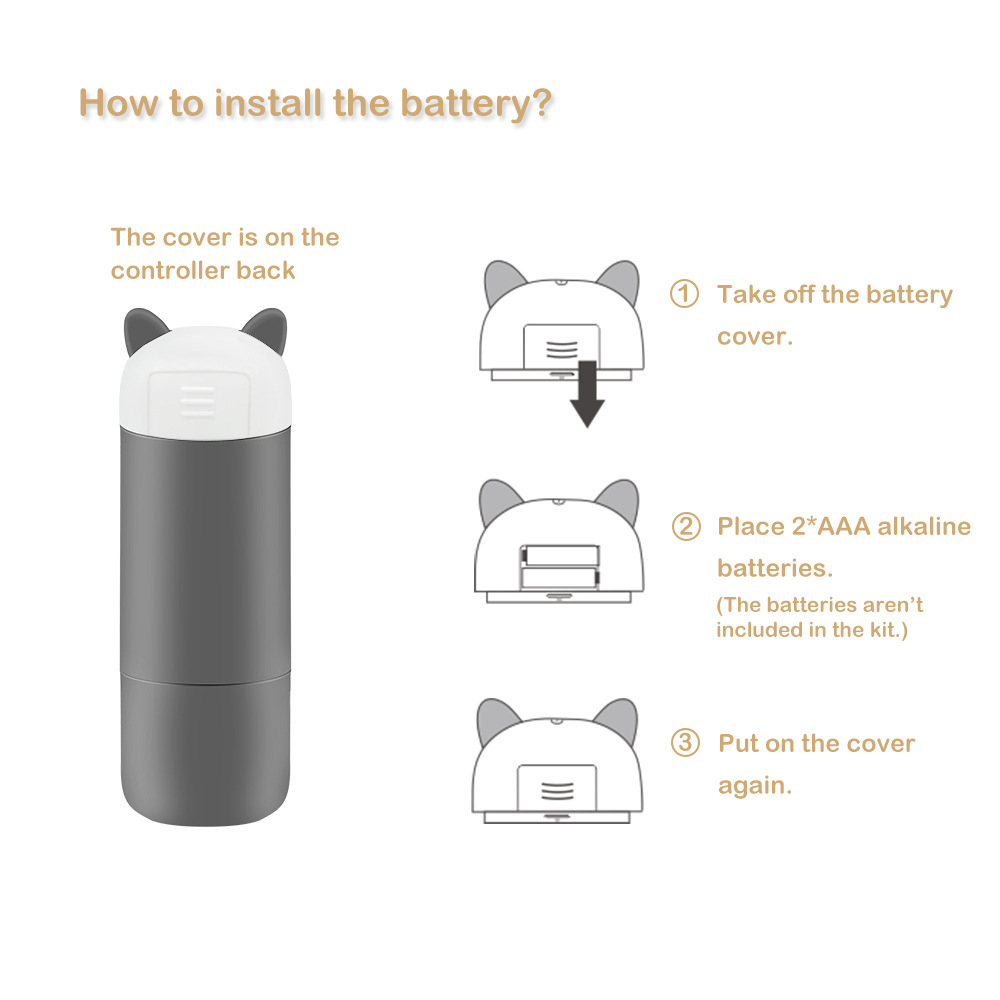 How to install the battery?

The cover is on the controller back

① Take off the battery cover.

② Place 2*AAA alkaline batteries.
(The batteries aren't included in the kit.)

③ Put on the cover again.