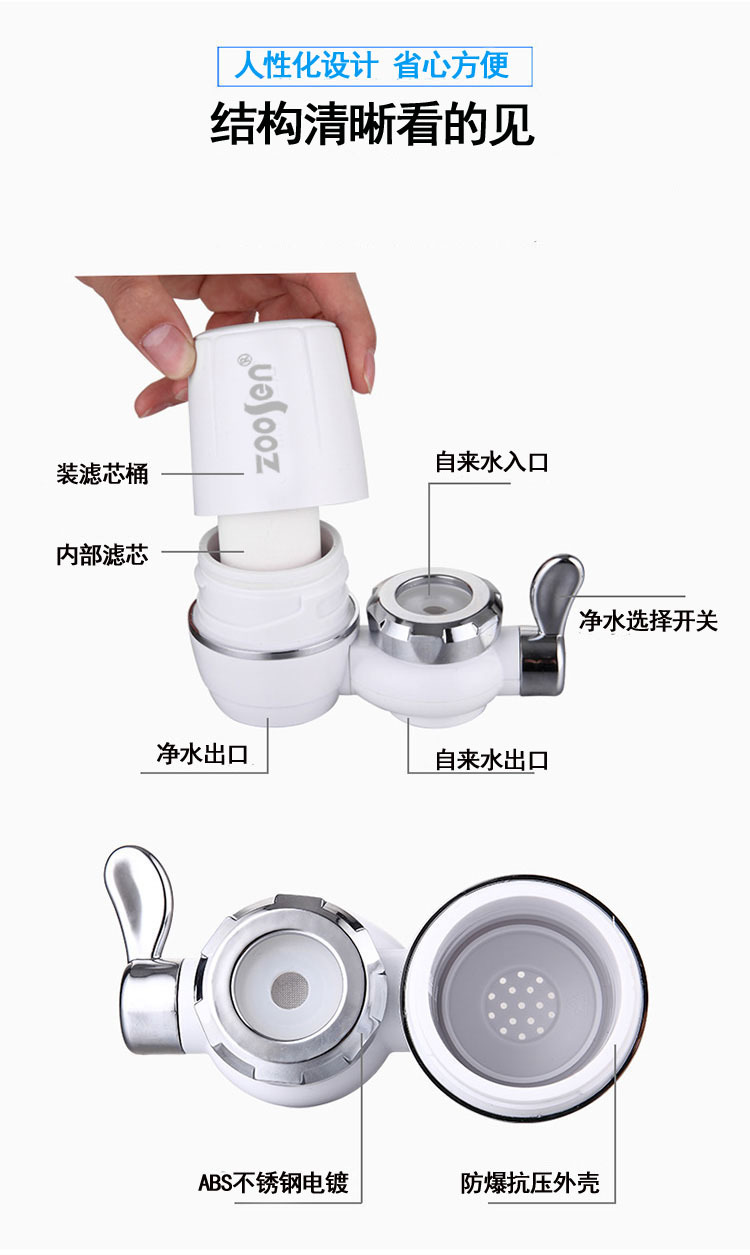 人性化设计 省心方便
结构清晰看的见

zoosen

装滤芯桶
内部滤芯
自来水入口
净水选择开关
净水出口
自来水出口

ABS不锈钢电镀
防爆抗压外壳