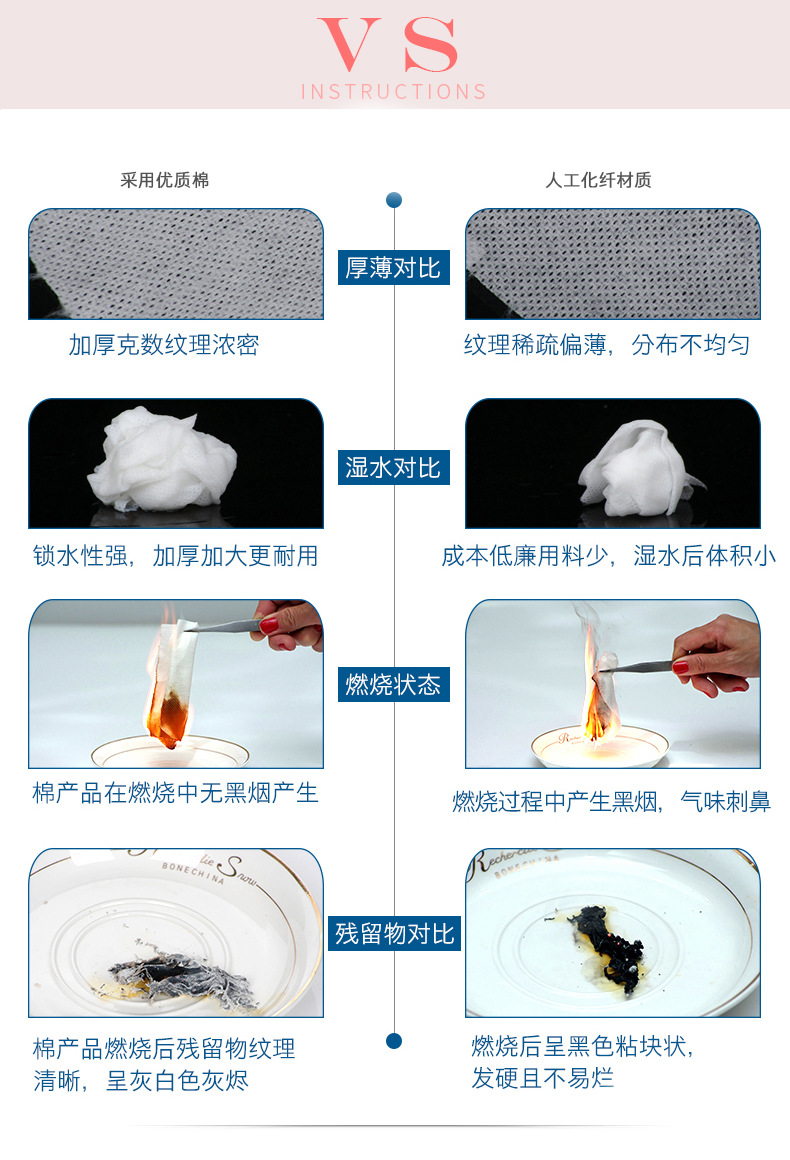 VS
INSTRUCTIONS

采用优质棉

人工化纤材质

厚薄对比

加厚克数纹理浓密

纹理稀疏偏薄，分布不均匀

湿水对比

锁水性强，加厚加大更耐用

成本低廉用料少，湿水后体积小

燃烧状态

棉产品在燃烧中无黑烟产生

燃烧过程中产生黑烟，气味刺鼻

BONECHINA

BONECHINA

残留物对比

棉产品燃烧后残留物纹理清晰，呈灰白色灰烬

燃烧后呈黑色粘块状，发硬且不易烂