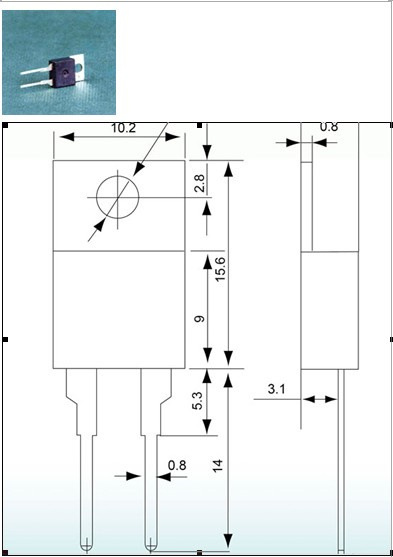 10.2

0.8

2.8

15.6

9

5.3

3.1

0.8

14