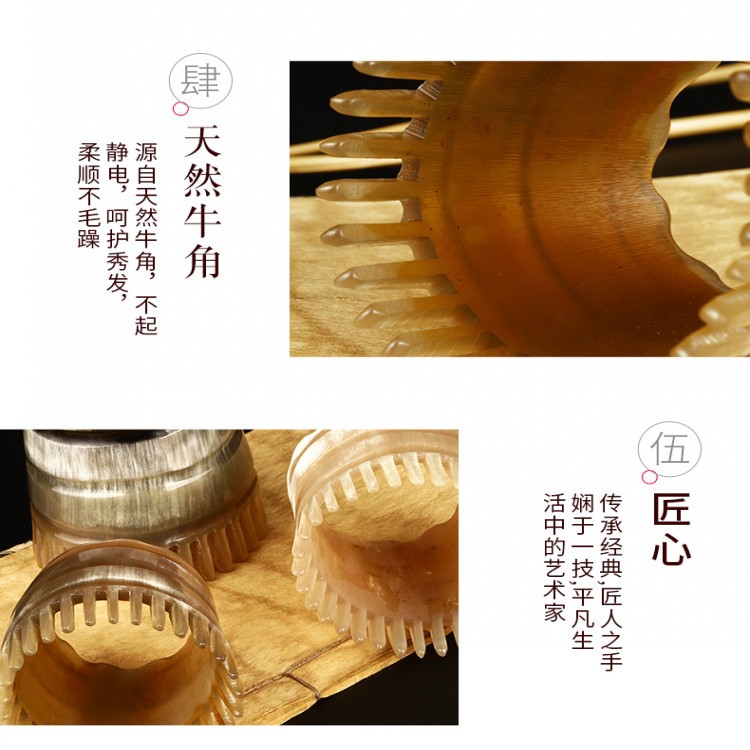 肆

天然牛角

源自天然牛角，不起静电，呵护秀发，柔顺不毛躁

伍

匠心

传承经典，匠人之手娴于一技，平凡生活中的艺术家