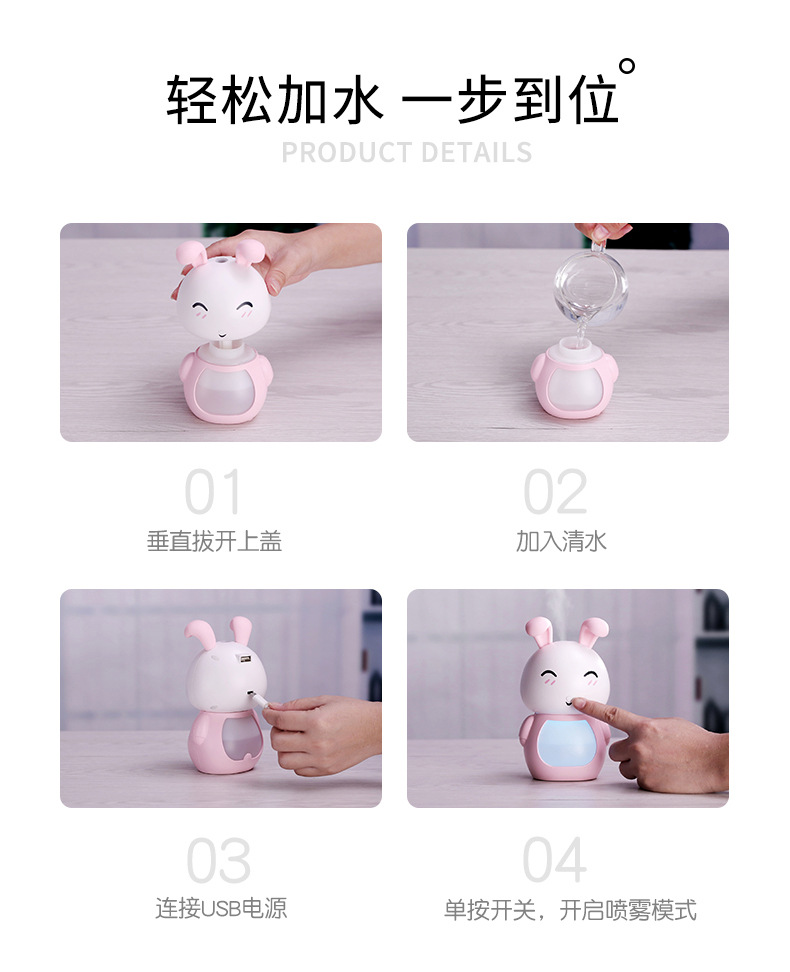 轻松加水 一步到位°

PRODUCT DETAILS

01
垂直拔开上盖

02
加入清水

03
连接USB电源

04
单按开关，开启喷雾模式