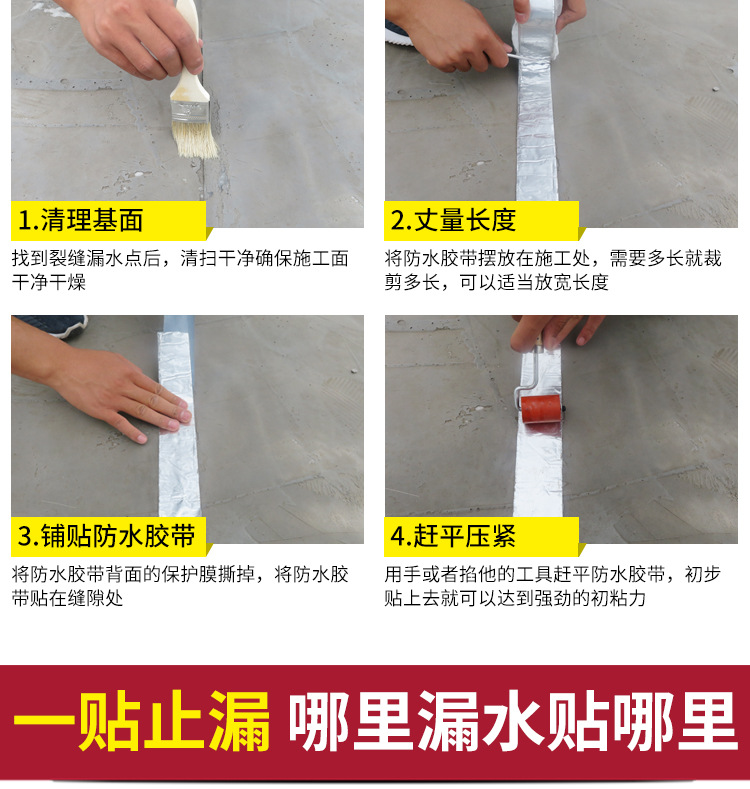 1.清理基面

找到裂缝漏水点后，清扫干净确保施工面干净干燥

2.丈量长度

将防水胶带摆放在施工处，需要多长就裁剪多长，可以适当放宽长度

3.铺贴防水胶带

将防水胶带背面的保护膜撕掉，将防水胶带贴在缝隙处

4.赶平压紧

用手或者掐他的工具赶平防水胶带，初步贴上去就可以达到强劲的初粘力

一贴止漏 哪里漏水贴哪里