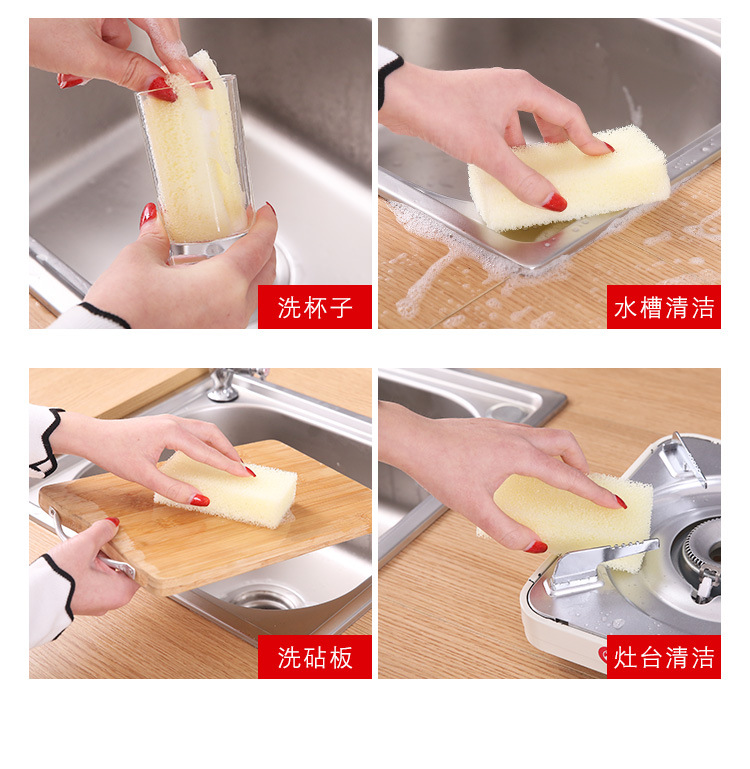 洗杯子

水槽清洁

洗砧板

灶台清洁