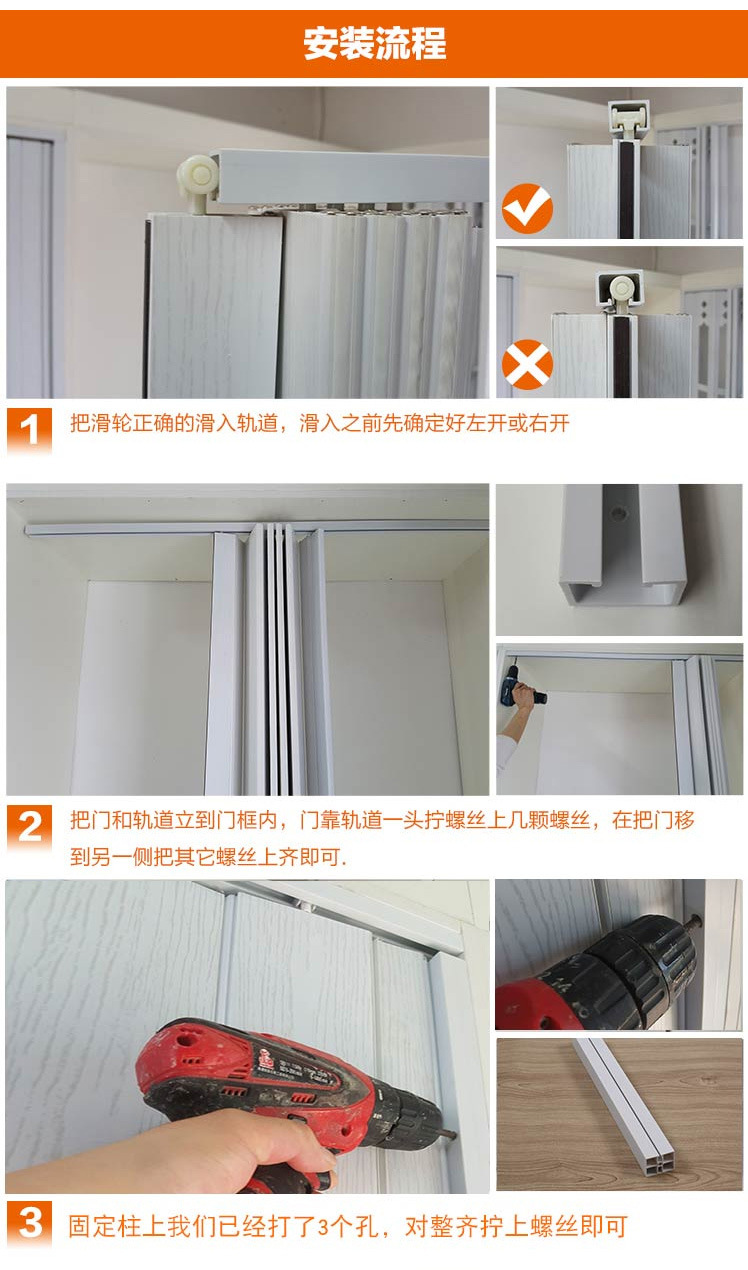 安装流程

1 把滑轮正确的滑入轨道，滑入之前先确定好左开或右开

2 把门和轨道立到门框内，门靠轨道一头拧螺丝上几颗螺丝，在把门移到另一侧把其它螺丝上齐即可.

3 固定柱上我们已经打了3个孔，对整齐拧上螺丝即可