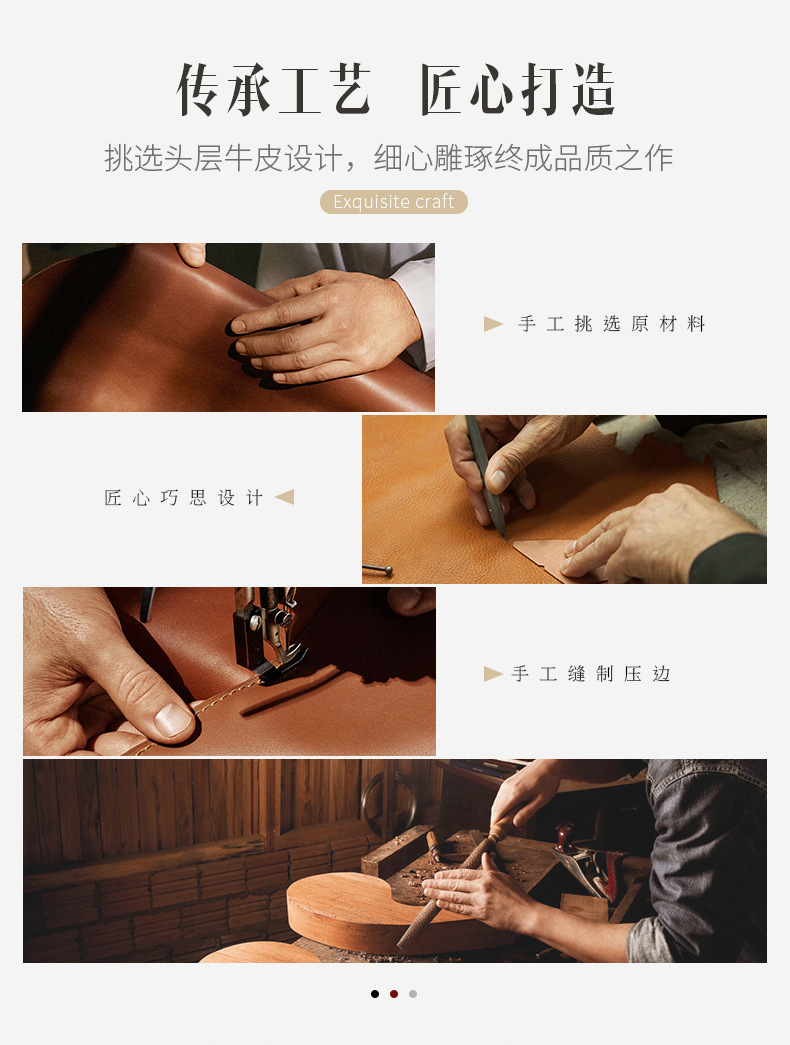 传承工艺 匠心打造

挑选头层牛皮设计，细心雕琢终成品质之作

Exquisite craft

手工挑选原材料

匠心巧思设计

手工缝制压边