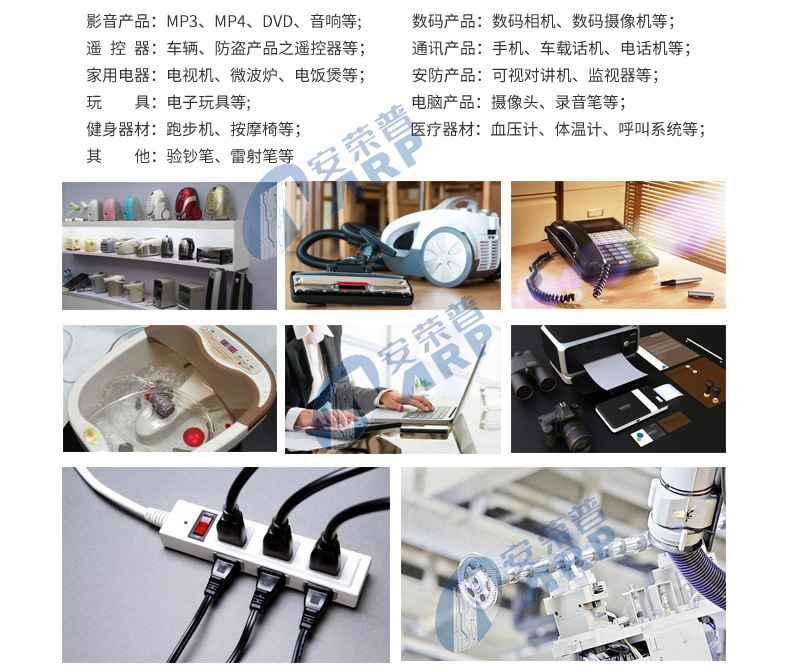 影音产品：MP3、MP4、DVD、音响等；
遥 控 器：车辆、防盗产品之遥控器等；
家用电器：电视机、微波炉、电饭煲等；
玩　　具：电子玩具等；
健身器材：跑步机、按摩椅等；
其　　他：验钞笔、雷射笔等

数码产品：数码相机、数码摄像机等；
通讯产品：手机、车载话机、电话机等；
安防产品：可视对讲机、监视器等；
电脑产品：摄像头、录音笔等；
医疗器材：血压计、体温计、呼叫系统等；

安荣普
ARP

安荣普
ARP

安荣普
ARP