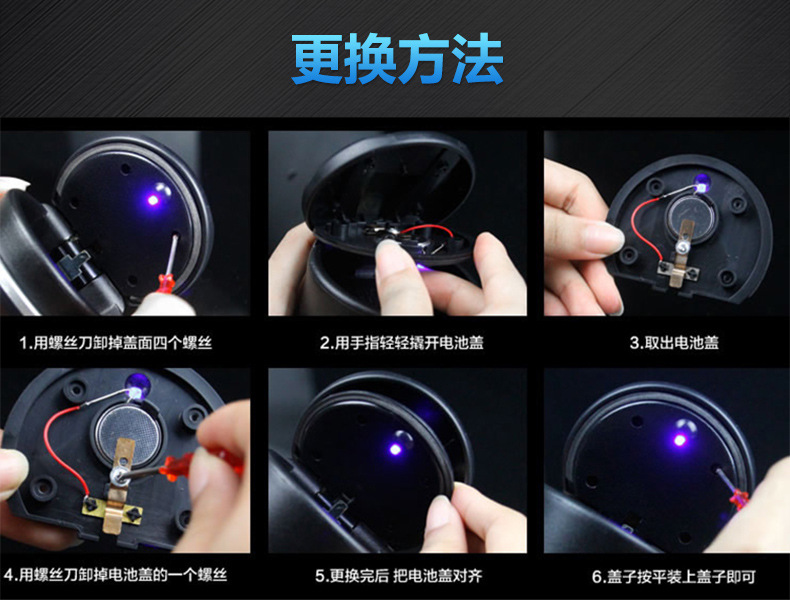 更换方法

1.用螺丝刀卸掉盖面四个螺丝

2.用手指轻轻撬开电池盖

3.取出电池盖

4.用螺丝刀卸掉电池盖的一个螺丝

5.更换完后 把电池盖对齐

6.盖子按平装上盖子即可