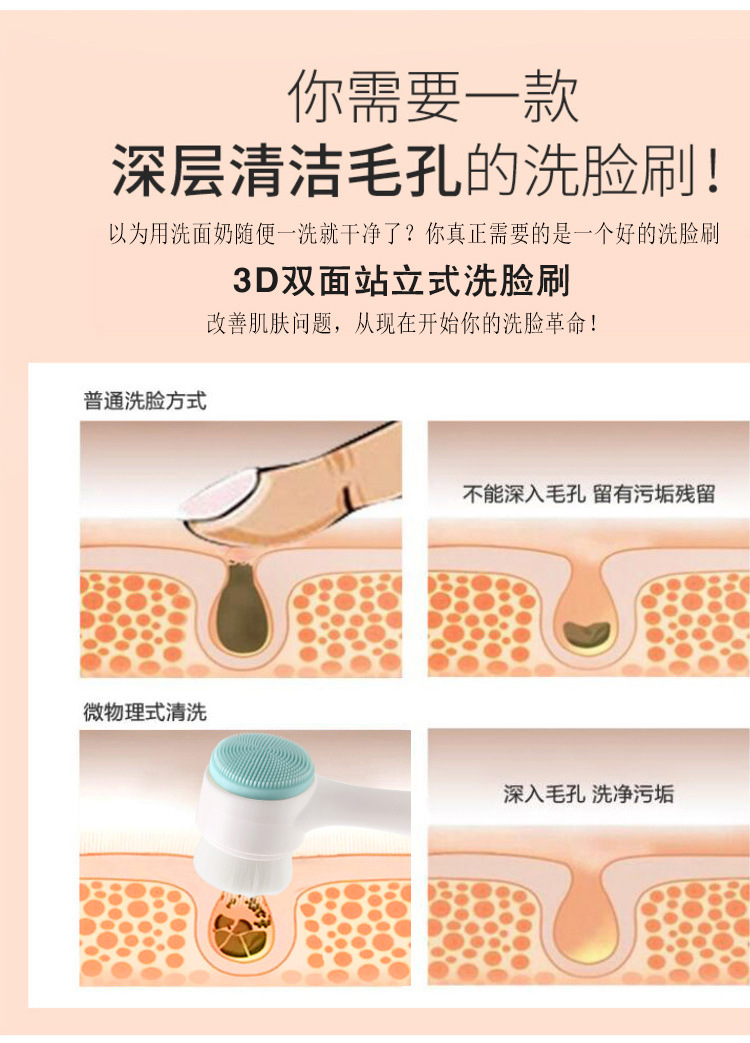 你需要一款
深层清洁毛孔的洗脸刷！

以为用洗面奶随便一洗就干净了？你真正需要的是一个好的洗脸刷

3D双面站立式洗脸刷

改善肌肤问题，从现在开始你的洗脸革命！

普通洗脸方式

不能深入毛孔 留有污垢残留

微物理式清洗

深入毛孔 洗净污垢