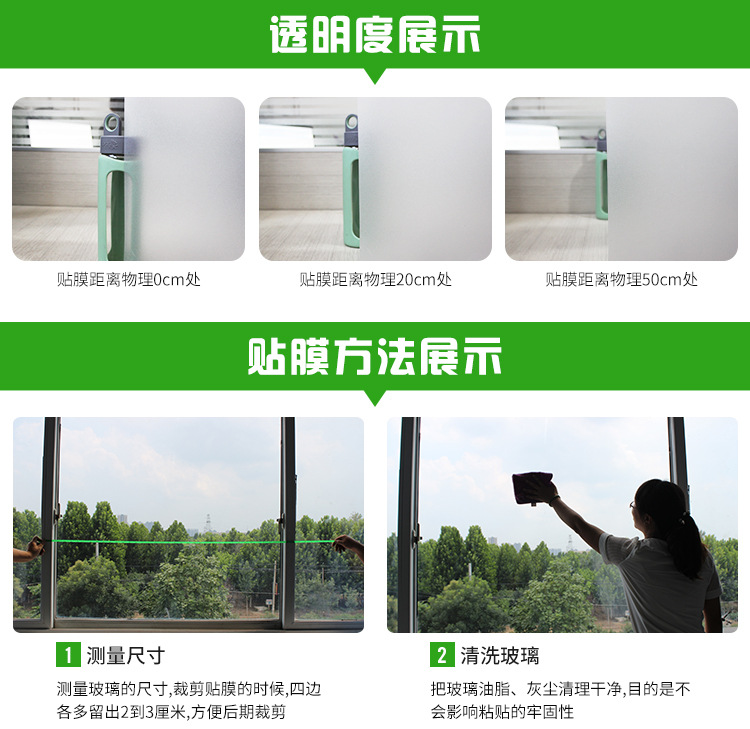 透明度展示

贴膜距离物理0cm处

贴膜距离物理20cm处

贴膜距离物理50cm处

贴膜方法展示

1 测量尺寸

测量玻璃的尺寸,裁剪贴膜的时候,四边各多留出2到3厘米,方便后期裁剪

2 清洗玻璃

把玻璃油脂、灰尘清理干净,目的是不会影响粘贴的牢固性