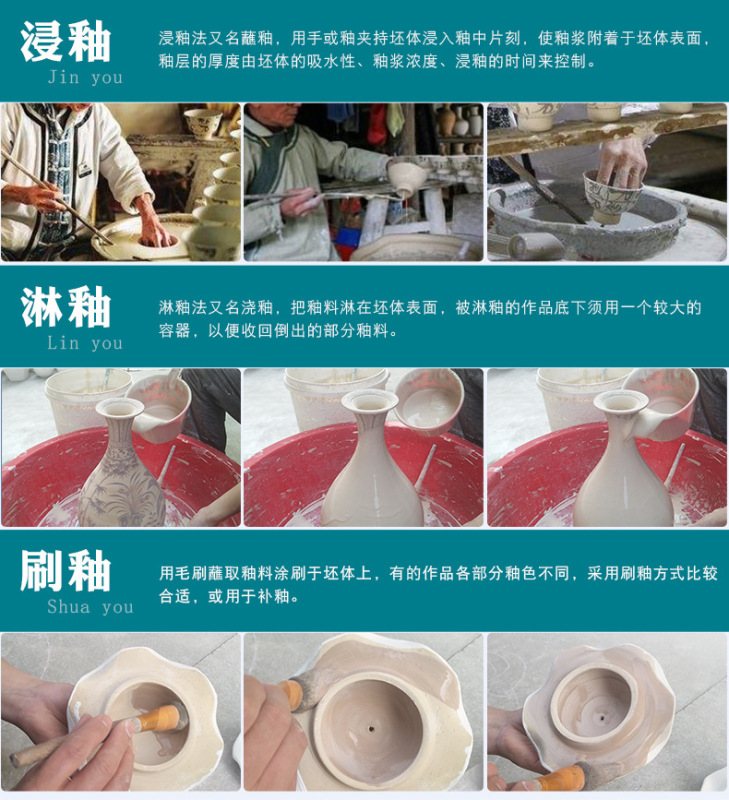 浸釉
Jin you

浸釉法又名蘸釉，用手或釉夹持坯体浸入釉中片刻，使釉浆附着于坯体表面，釉层的厚度由坯体的吸水性、釉浆浓度、浸釉的时间来控制。

淋釉
Lin you

淋釉法又名浇釉，把釉料淋在坯体表面，被淋釉的作品底下须用一个较大的容器，以便收回倒出的部分釉料。

刷釉
Shua you

用毛刷蘸取釉料涂刷于坯体上，有的作品各部分釉色不同，采用刷釉方式比较合适，或用于补釉。