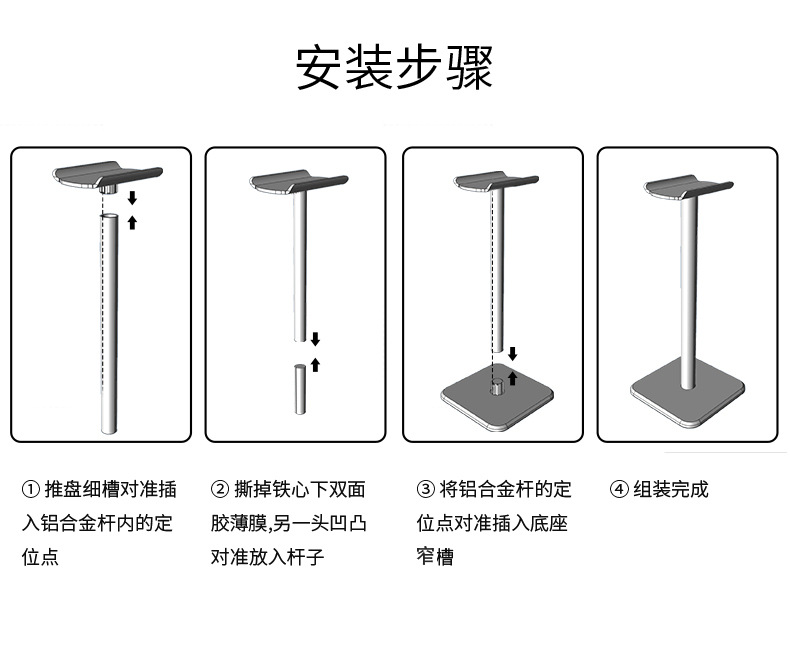 安装步骤

① 推盘细槽对准插入铝合金杆内的定位点

② 撕掉铁心下双面胶薄膜,另一头凹凸对准放入杆子

③ 将铝合金杆的定位点对准插入底座窄槽

④ 组装完成