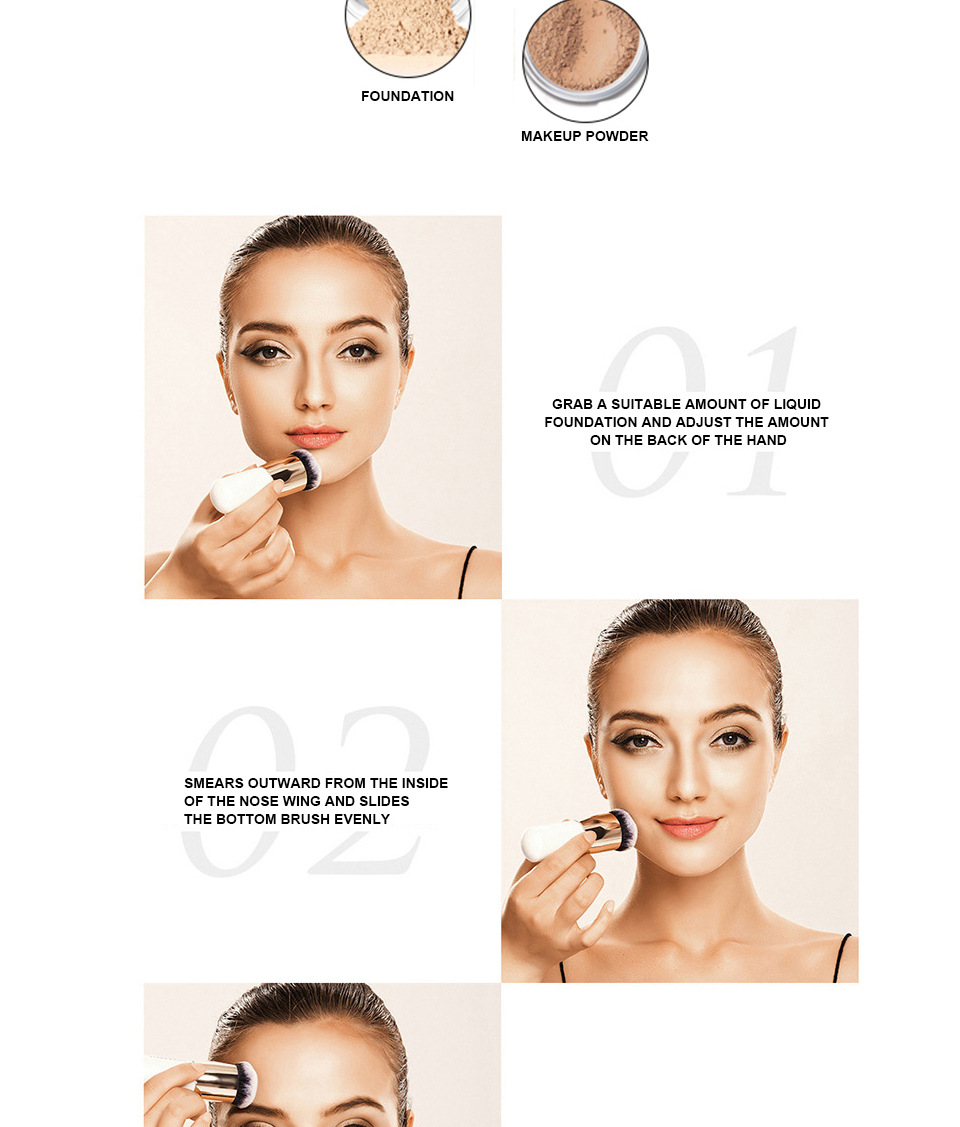 FOUNDATION

MAKEUP POWDER

01

GRAB A SUITABLE AMOUNT OF LIQUID FOUNDATION AND ADJUST THE AMOUNT ON THE BACK OF THE HAND

02

SMEARS OUTWARD FROM THE INSIDE OF THE NOSE WING AND SLIDES THE BOTTOM BRUSH EVENLY