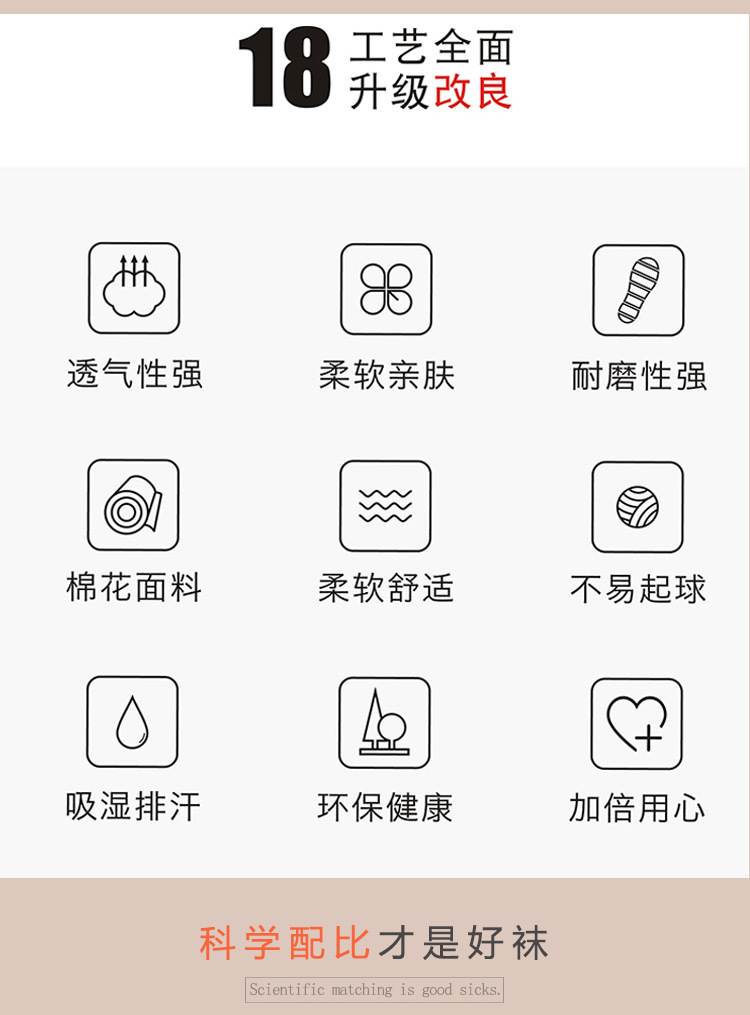 18 工艺全面
升级改良

透气性强

柔软亲肤

耐磨性强

棉花面料

柔软舒适

不易起球

吸湿排汗

环保健康

加倍用心

科学配比才是好袜

Scientific matching is good sicks.