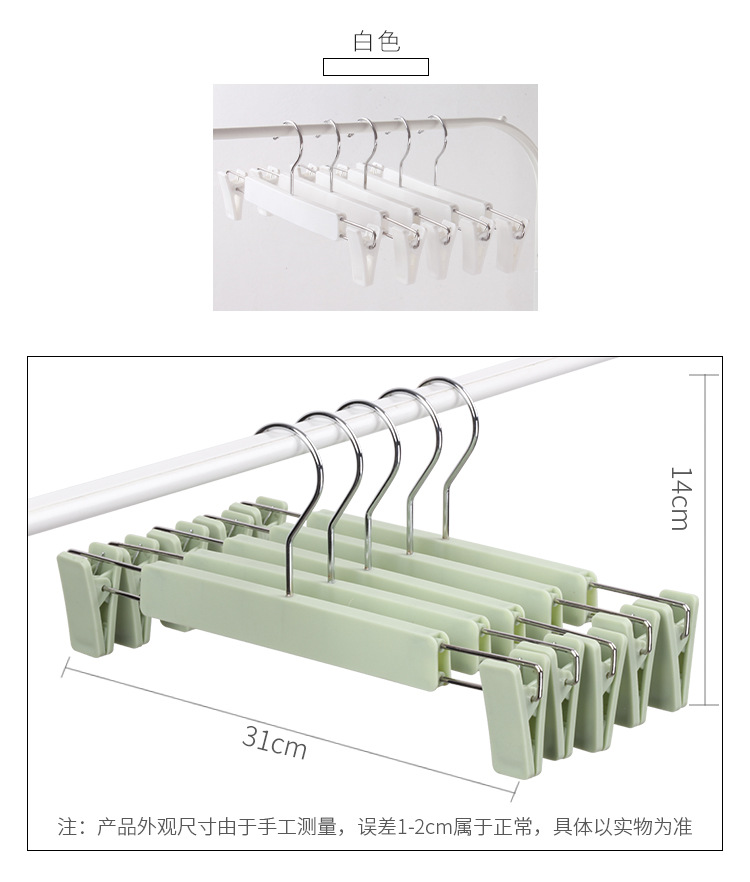 白色

14cm

31cm

注：产品外观尺寸由于手工测量，误差1-2cm属于正常，具体以实物为准