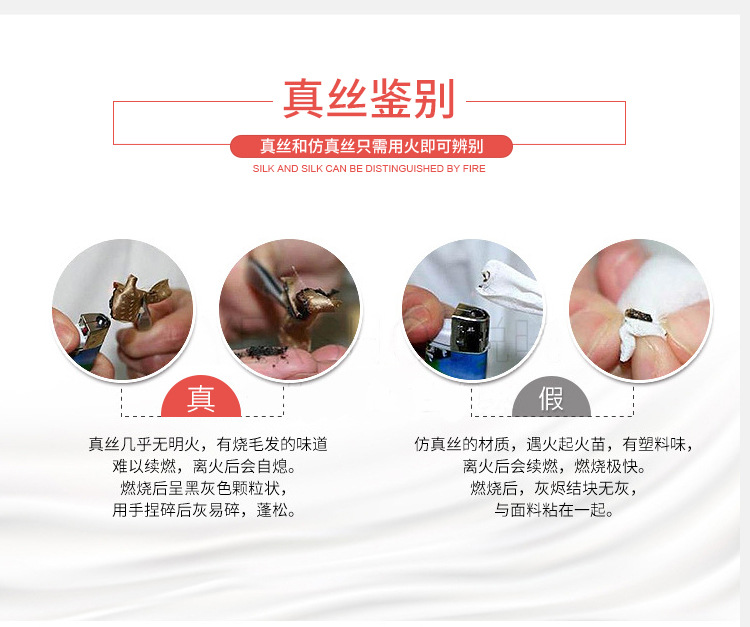 真丝鉴别

真丝和仿真丝只需用火即可辨别

SILK AND SILK CAN BE DISTINGUISHED BY FIRE

真

真丝几乎无明火，有烧毛发的味道
难以续燃，离火后会自熄。
燃烧后呈黑灰色颗粒状，
用手捏碎后灰易碎，蓬松。

假

仿真丝的材质，遇火起火苗，有塑料味，
离火后会续燃，燃烧极快。
燃烧后，灰烬结块无灰，
与面料粘在一起。