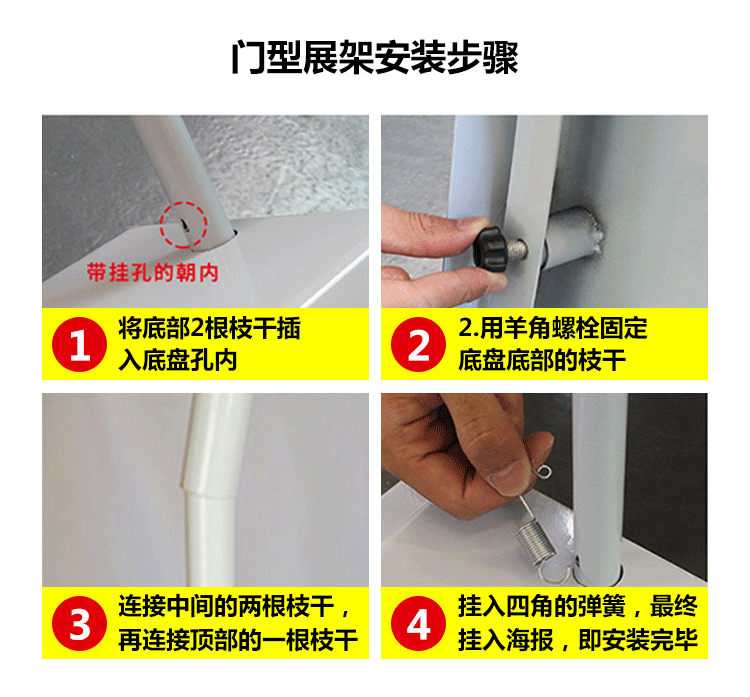 门型展架安装步骤

带挂孔的朝内

1 将底部2根枝干插入底盘孔内

2 2.用羊角螺栓固定底盘底部的枝干

3 连接中间的两根枝干，再连接顶部的一根枝干

4 挂入四角的弹簧，最终挂入海报，即安装完毕