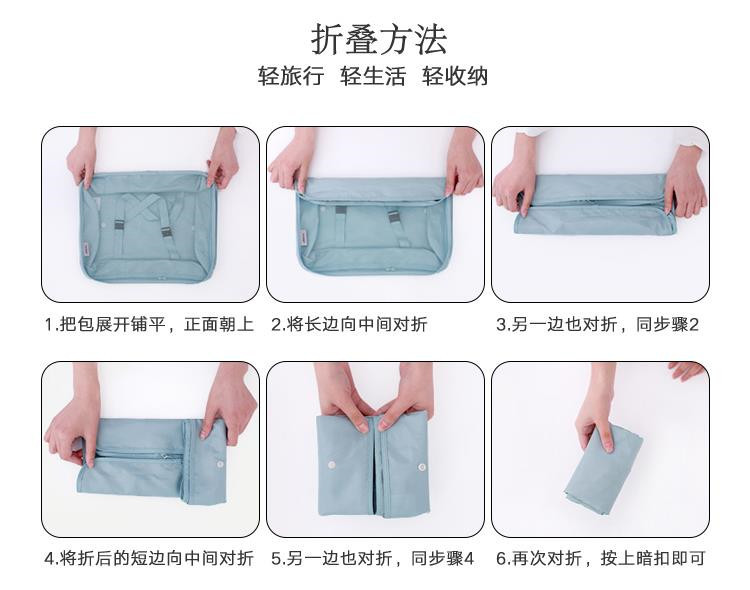 折叠方法
轻旅行 轻生活 轻收纳

1.把包展开铺平，正面朝上

2.将长边向中间对折

3.另一边也对折，同步骤2

4.将折后的短边向中间对折

5.另一边也对折，同步骤4

6.再次对折，按上暗扣即可